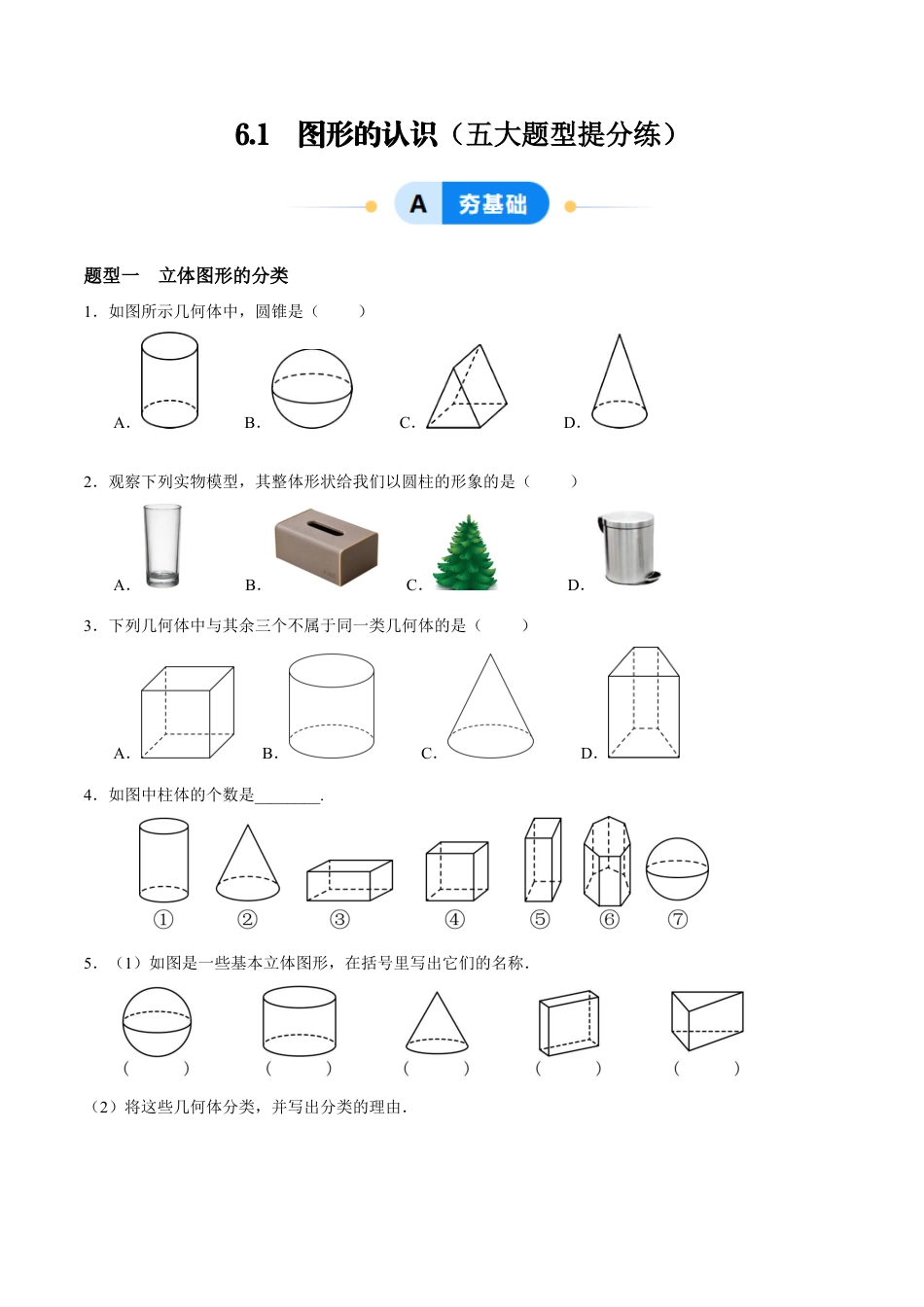 6.1　图形的认识（五大题型提分练）

A　夯基础

题型一　立体图形的分类

1．如图所示几何体中，圆锥是（　　）

A．　B．　C．　D．

2．观察下列实物模型，其整体形状给我们以圆柱的形象的是（　　）

A．　B．　C．　D．

3．下列几何体中与其余三个不属于同一类几何体的是（　　）

A．　B．　C．　D．

4．如图中柱体的个数是________．

①　②　③　④　⑤　⑥　⑦

5．（1）如图是一些基本立体图形，在括号里写出它们的名称．

(　　)　(　　)　(　　)　(　　)　(　　)

（2）将这些几何体分类，并写出分类的理由．