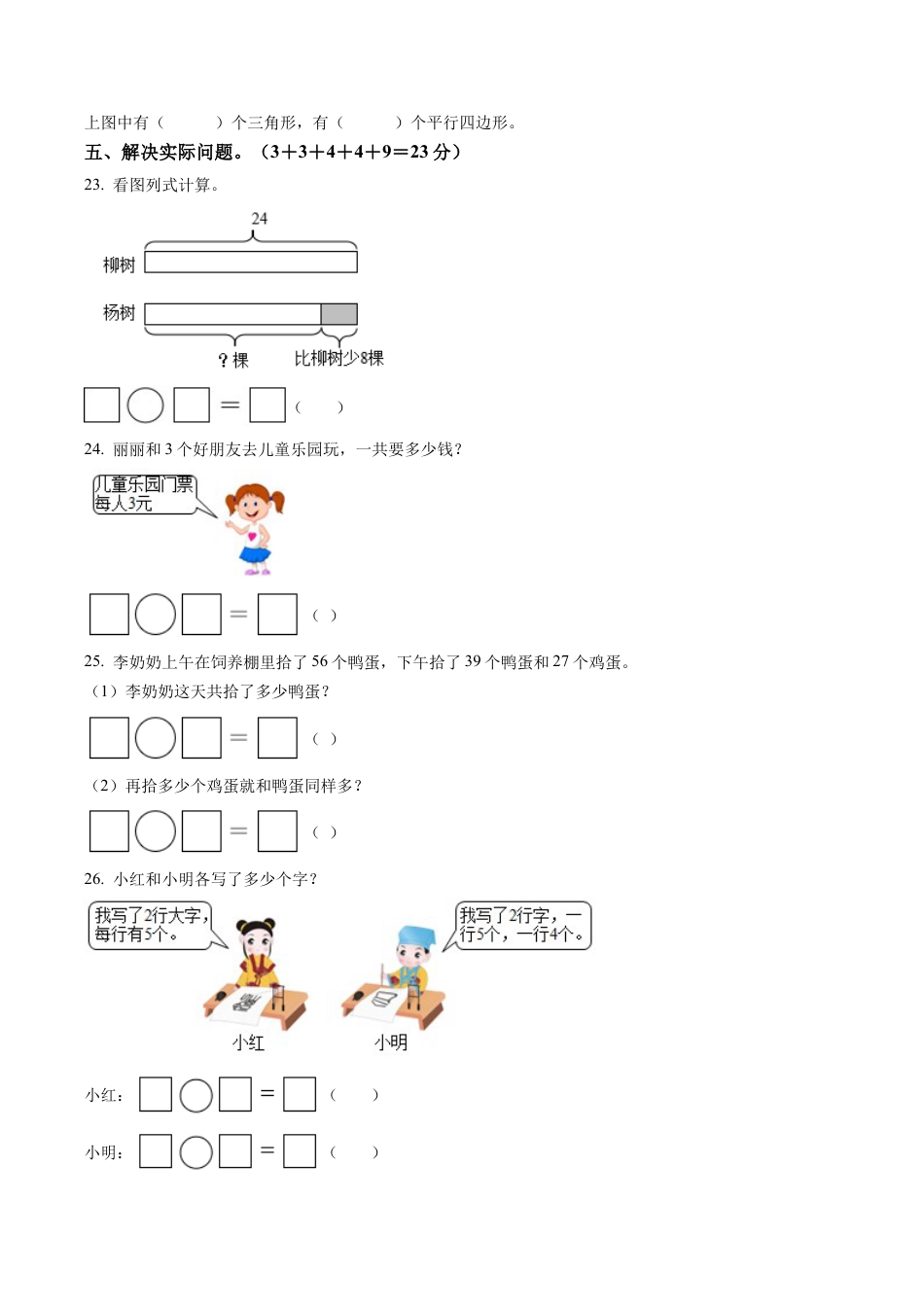 上图中有（　　）个三角形，有（　　）个平行四边形。

五、解决实际问题。（3＋3＋4＋4＋9＝23 分）

23. 看图列式计算。

24

柳树

杨树

？棵

比柳树少8棵

□○□＝□（　　）

24. 丽丽和 3 个好朋友去儿童乐园玩，一共要多少钱？

儿童乐园门票
每人3元

□○□＝□（　）

25. 李奶奶上午在饲养棚里拾了 56 个鸭蛋，下午拾了 39 个鸭蛋和 27 个鸡蛋。

（1）李奶奶这天共拾了多少鸭蛋？

□○□＝□（　）

（2）再拾多少个鸡蛋就和鸭蛋同样多？

□○□＝□（　）

26. 小红和小明各写了多少个字？

我写了2行大字，每行有5个。

我写了2行字，一行5个，一行4个。

小红

小明

小红：□○□＝□（　　）

小明：□○□＝□（　　）