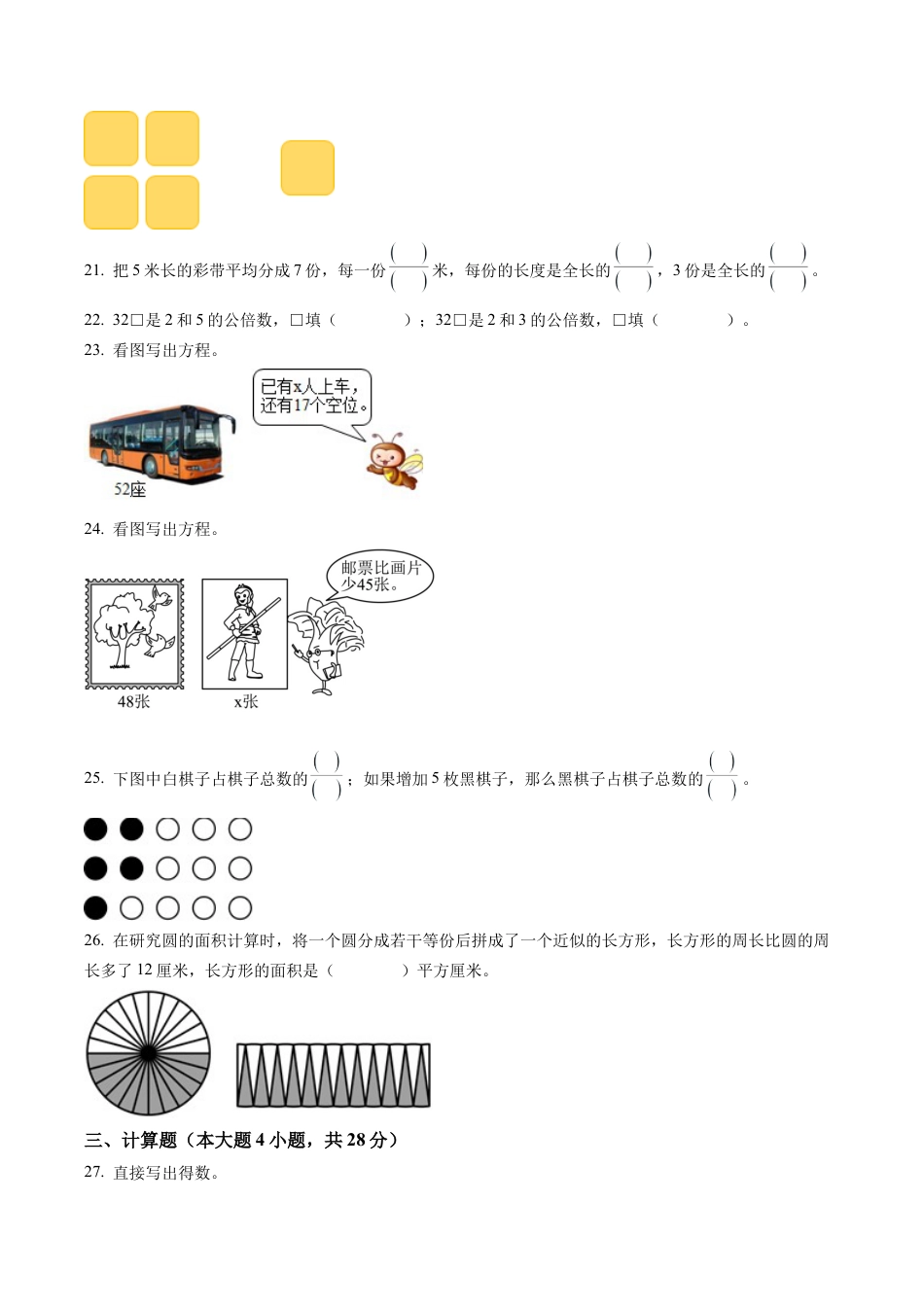 21. 把 5 米长的彩带平均分成 7 份，每一份$\frac{(\quad)}{(\quad)}$米，每份的长度是全长的$\frac{(\quad)}{(\quad)}$，3 份是全长的$\frac{(\quad)}{(\quad)}$。

22. 32□是 2 和 5 的公倍数，□填（　　）；32□是 2 和 3 的公倍数，□填（　　）。

23. 看图写出方程。

已有x人上车，还有17个空位。

52座

24. 看图写出方程。

邮票比画片少45张。

48张　x张

25. 下图中白棋子占棋子总数的$\frac{(\quad)}{(\quad)}$；如果增加 5 枚黑棋子，那么黑棋子占棋子总数的$\frac{(\quad)}{(\quad)}$。

26. 在研究圆的面积计算时，将一个圆分成若干等份后拼成了一个近似的长方形，长方形的周长比圆的周长多了 12 厘米，长方形的面积是（　　）平方厘米。

三、计算题（本大题 4 小题，共 28 分）

27. 直接写出得数。