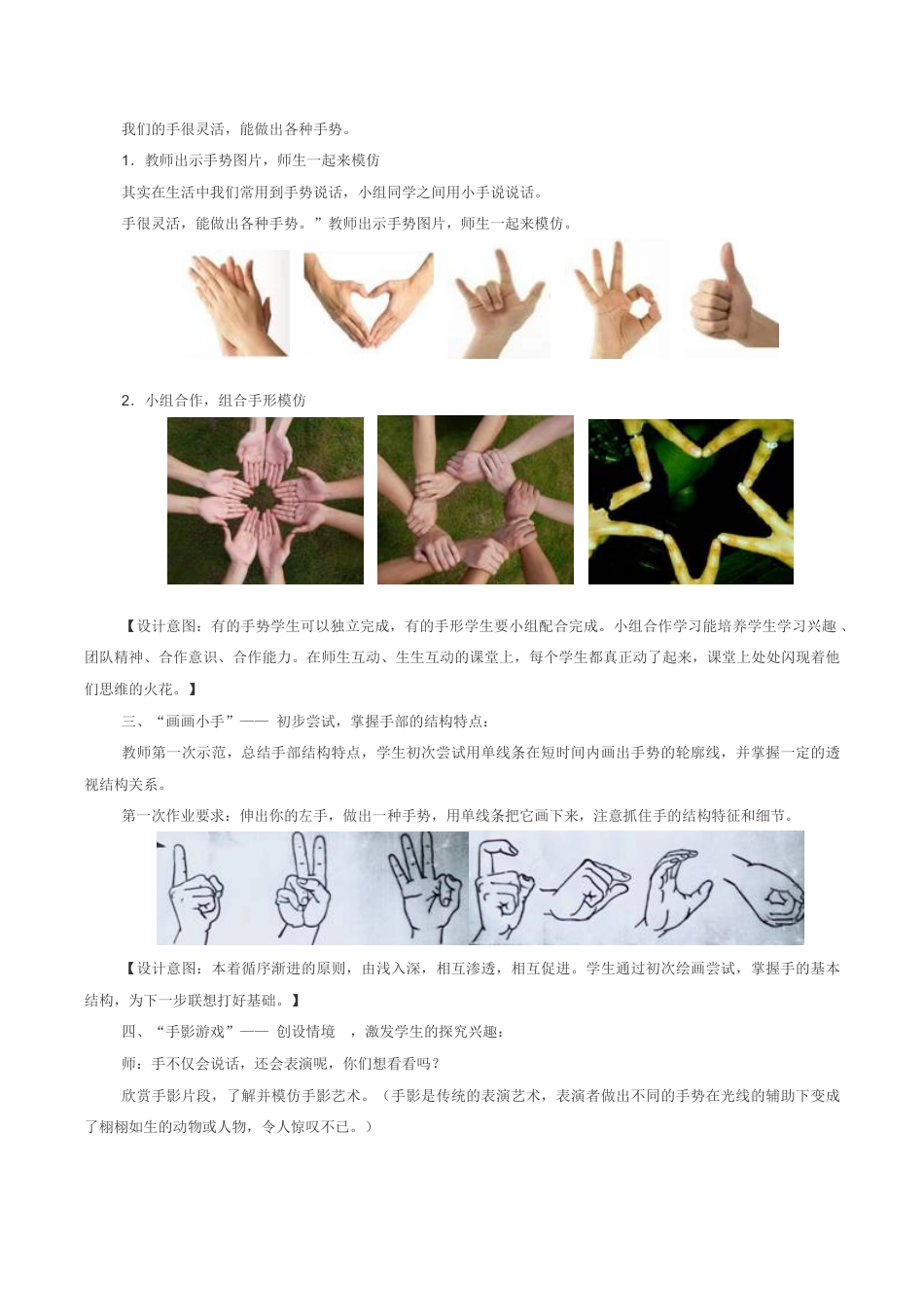 我们的手很灵活，能做出各种手势。

1．教师出示手势图片，师生一起来模仿

其实在生活中我们常用到手势说话，小组同学之间用小手说说话。

手很灵活，能做出各种手势。”教师出示手势图片，师生一起来模仿。

2．小组合作，组合手形模仿

【设计意图：有的手势学生可以独立完成，有的手形学生要小组配合完成。小组合作学习能培养学生学习兴趣 、团队精神、合作意识、合作能力。在师生互动、生生互动的课堂上，每个学生都真正动了起来，课堂上处处闪现着他们思维的火花。】

三、“画画小手”—— 初步尝试，掌握手部的结构特点：

教师第一次示范，总结手部结构特点，学生初次尝试用单线条在短时间内画出手势的轮廓线，并掌握一定的透视结构关系。

第一次作业要求：伸出你的左手，做出一种手势，用单线条把它画下来，注意抓住手的结构特征和细节。

【设计意图：本着循序渐进的原则，由浅入深，相互渗透，相互促进。学生通过初次绘画尝试，掌握手的基本结构，为下一步联想打好基础。】

四、“手影游戏”—— 创设情境 ，激发学生的探究兴趣：

师：手不仅会说话，还会表演呢，你们想看看吗？

欣赏手影片段，了解并模仿手影艺术。（手影是传统的表演艺术，表演者做出不同的手势在光线的辅助下变成了栩栩如生的动物或人物，令人惊叹不已。）