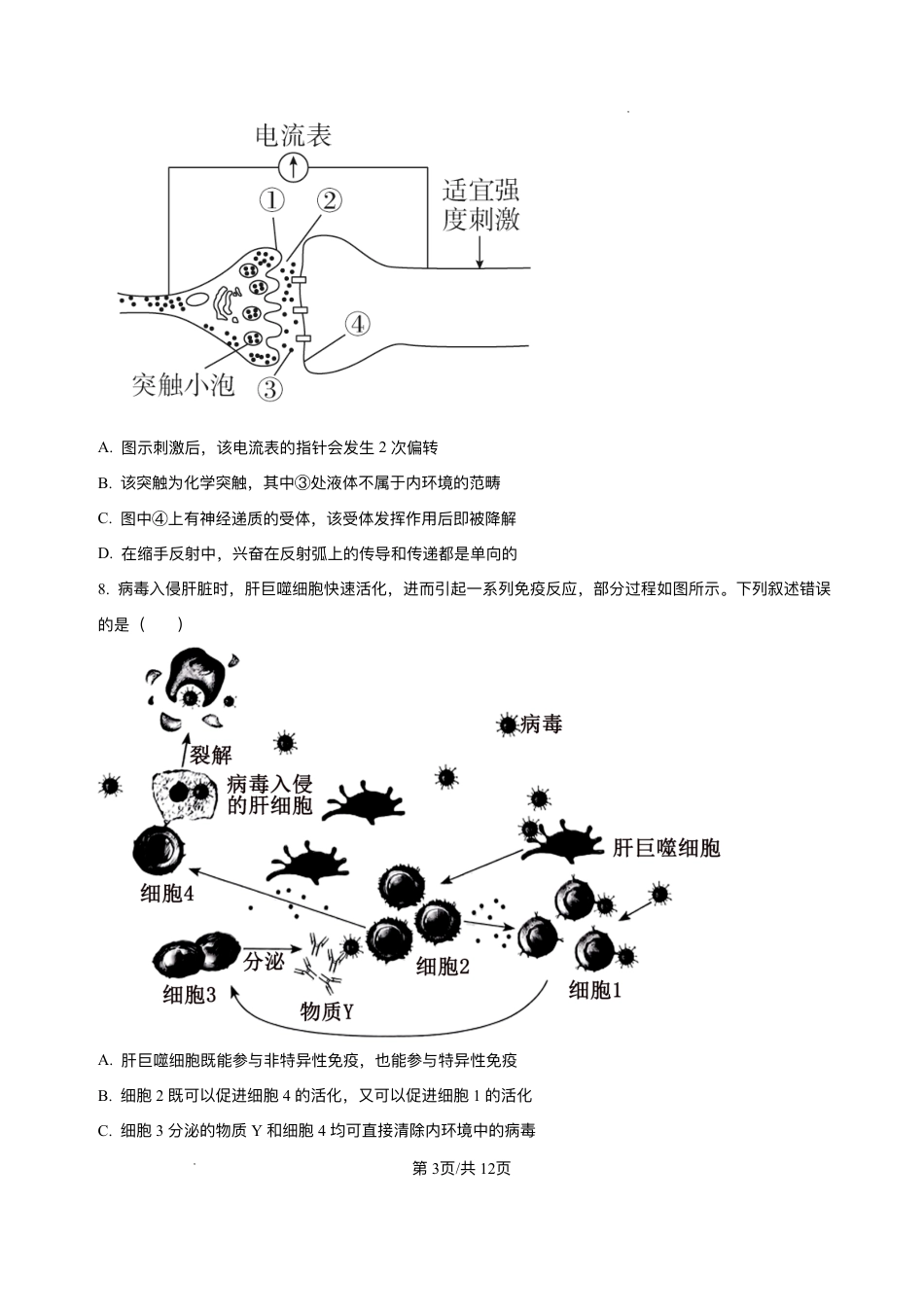 电流表

①

②

适宜强度刺激

④

突触小泡

③

A. 图示刺激后，该电流表的指针会发生 2 次偏转

B. 该突触为化学突触，其中③处液体不属于内环境的范畴

C. 图中④上有神经递质的受体，该受体发挥作用后即被降解

D. 在缩手反射中，兴奋在反射弧上的传导和传递都是单向的

8. 病毒入侵肝脏时，肝巨噬细胞快速活化，进而引起一系列免疫反应，部分过程如图所示。下列叙述错误的是（　　）

病毒

裂解

病毒入侵的肝细胞

肝巨噬细胞

细胞4

分泌

细胞2

细胞3

物质Y

细胞1

A. 肝巨噬细胞既能参与非特异性免疫，也能参与特异性免疫

B. 细胞 2 既可以促进细胞 4 的活化，又可以促进细胞 1 的活化

C. 细胞 3 分泌的物质 Y 和细胞 4 均可直接清除内环境中的病毒

第 3页/共 12页