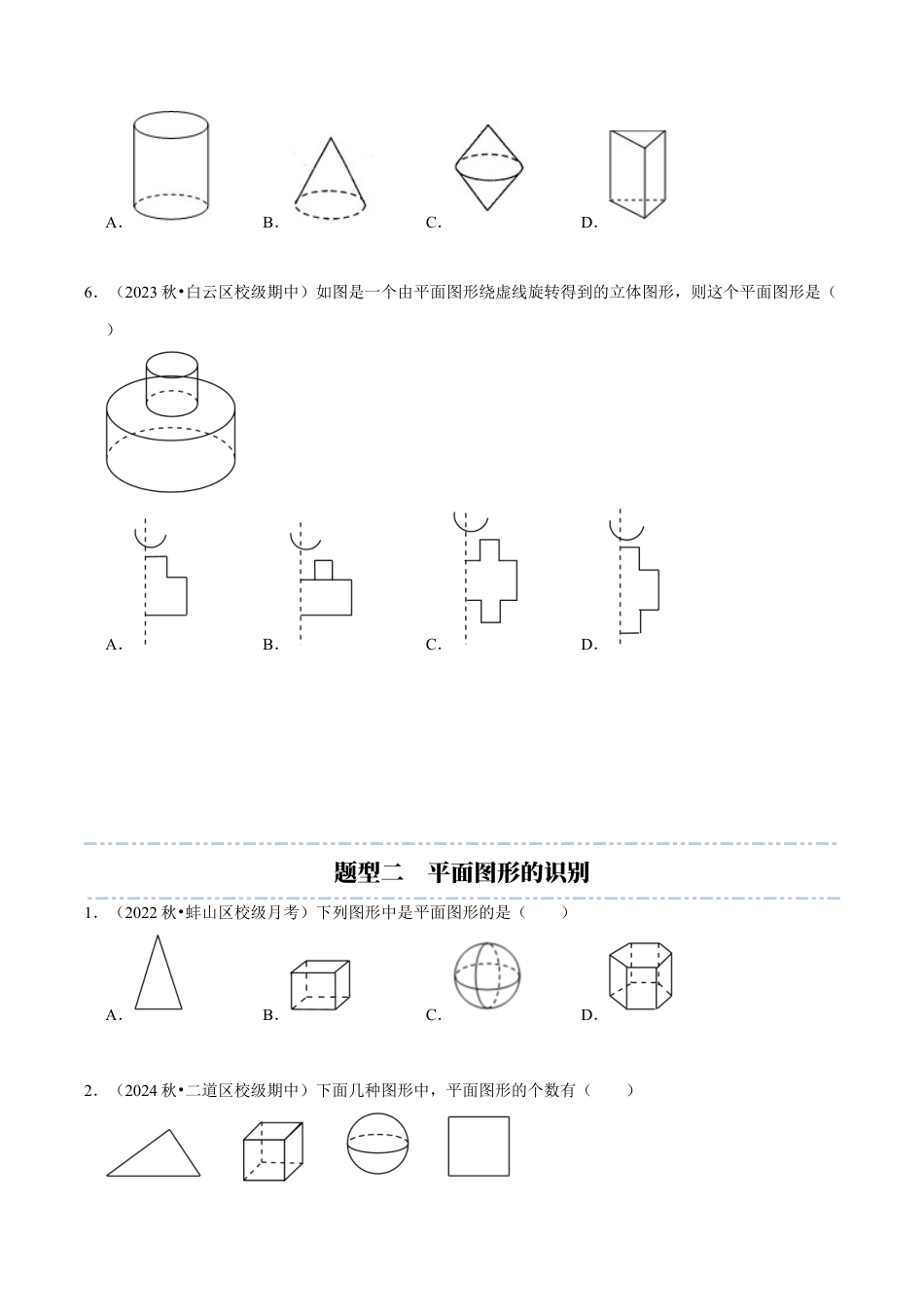 A． B． C． D．

6．（2023 秋•白云区校级期中）如图是一个由平面图形绕虚线旋转得到的立体图形，则这个平面图形是（　　）

A． B． C． D．

题型二　平面图形的识别

1．（2022 秋•蚌山区校级月考）下列图形中是平面图形的是（　　）

A． B． C． D．

2．（2024 秋•二道区校级期中）下面几种图形中，平面图形的个数有（　　）