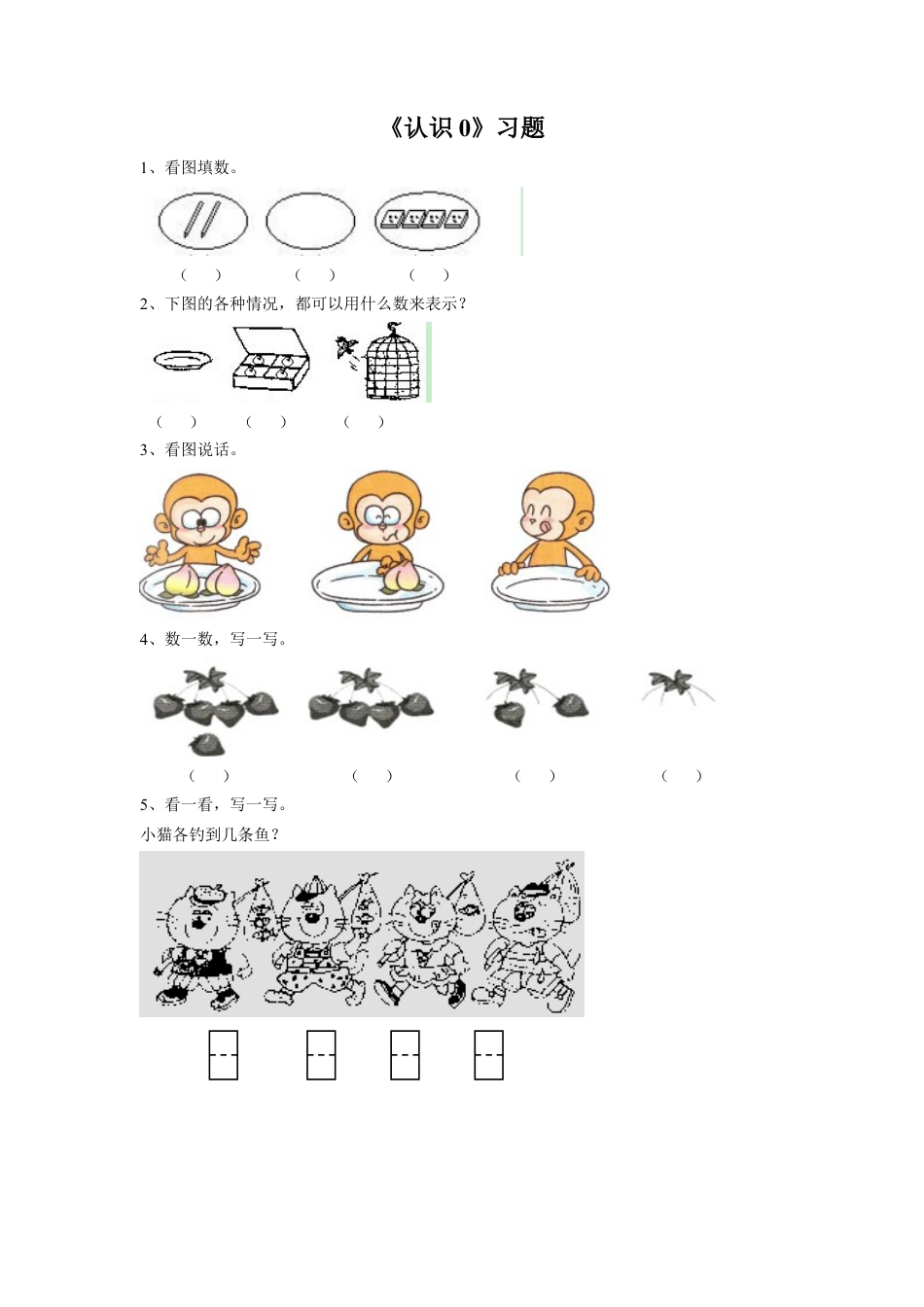 《认识 0》习题

1、看图填数。

（　）　（　）　（　）

2、下图的各种情况，都可以用什么数来表示？

（　）　（　）　（　）

3、看图说话。

4、数一数，写一写。

（　）　（　）　（　）　（　）

5、看一看，写一写。

小猫各钓到几条鱼？