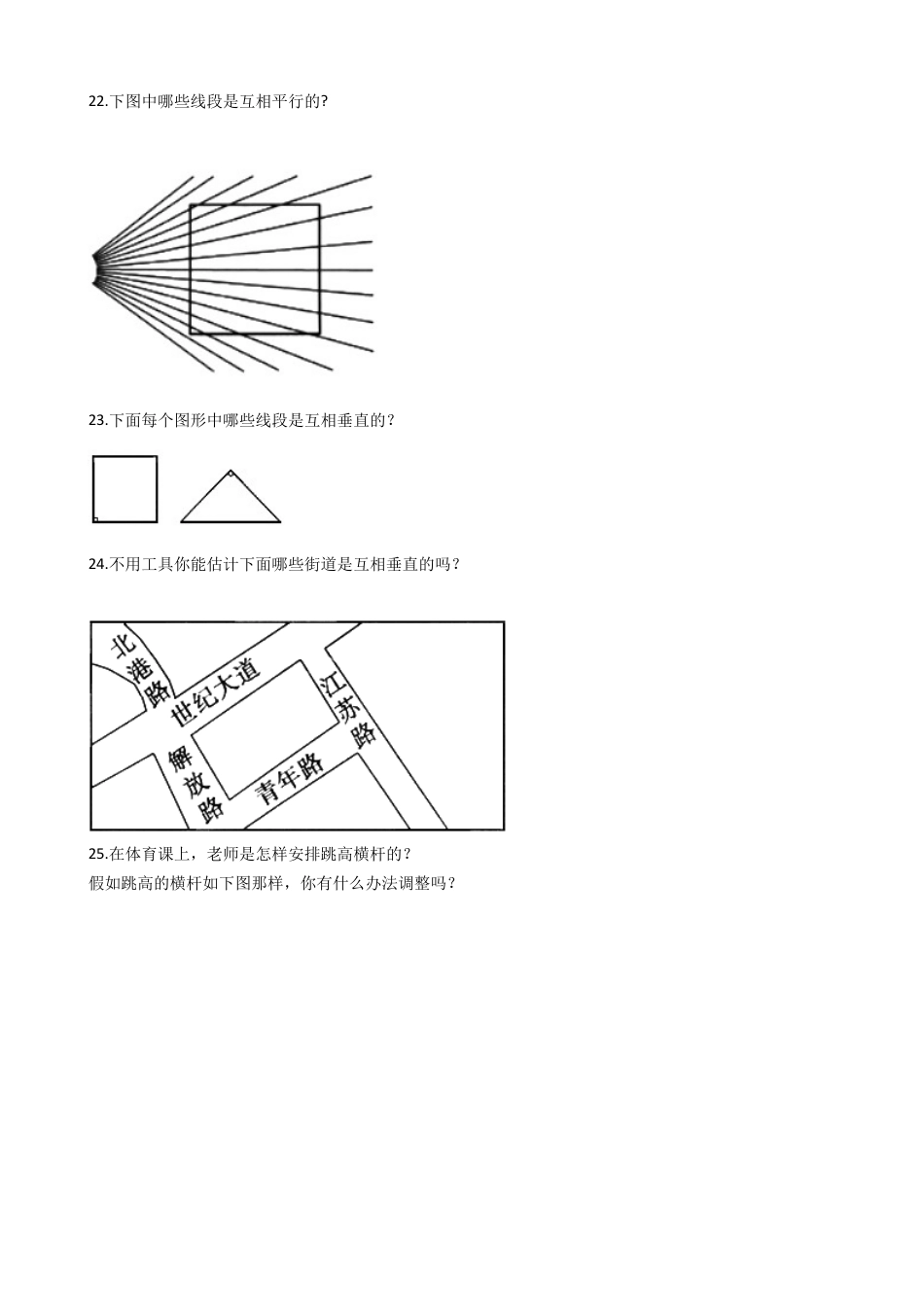 22.下图中哪些线段是互相平行的?

23.下面每个图形中哪些线段是互相垂直的？

24.不用工具你能估计下面哪些街道是互相垂直的吗？

北港路

世纪大道

江苏路

解放路

青年路

25.在体育课上，老师是怎样安排跳高横杆的？
假如跳高的横杆如下图那样，你有什么办法调整吗？