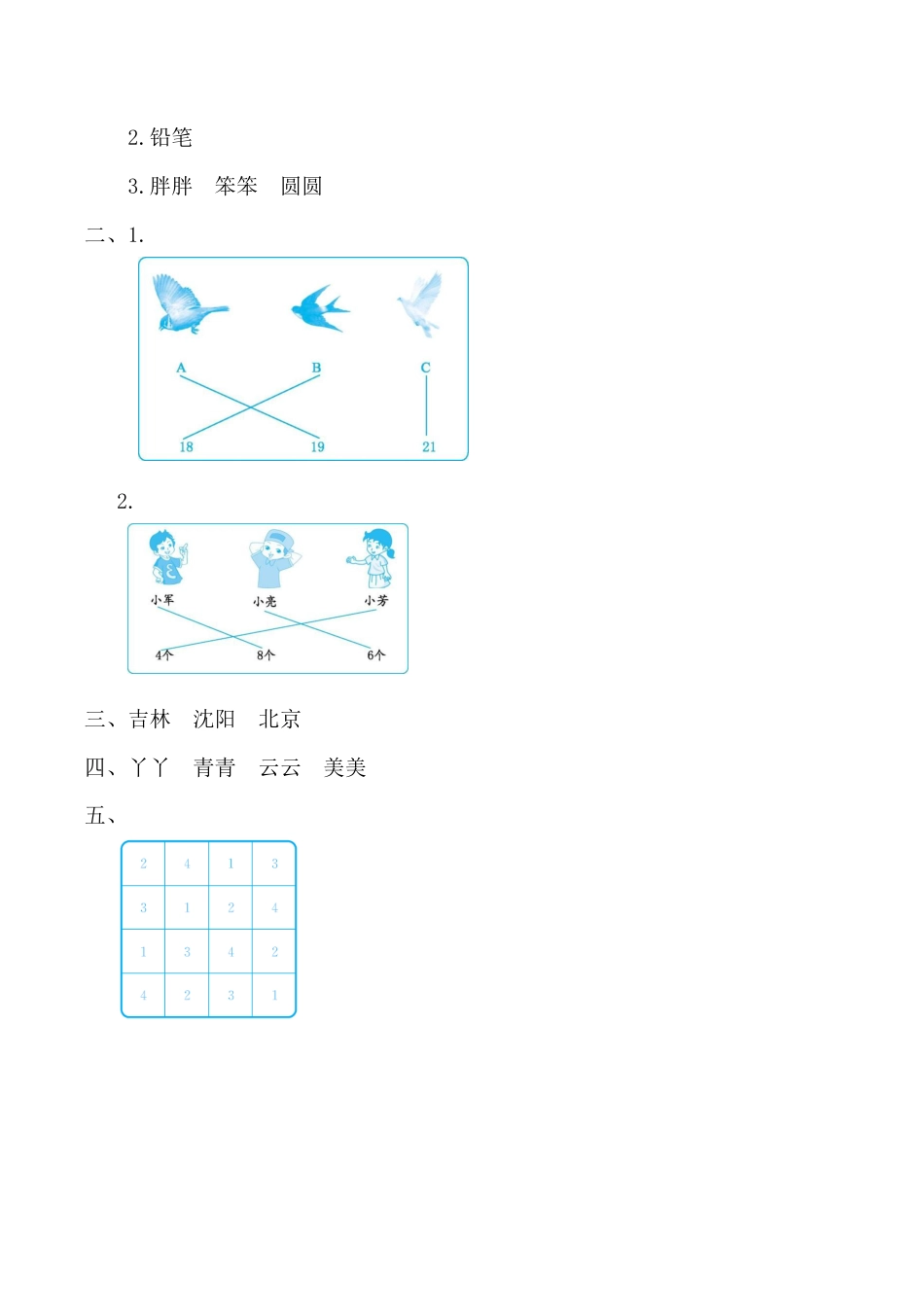 2. 铅笔

3. 胖胖　笨笨　圆圆

二、1.

A　B　C

18　19　21

2.

小军　小亮　小芳

4个　8个　6个

三、吉林　沈阳　北京

四、丫丫　青青　云云　美美

五、

| 2 | 4 | 1 | 3 |
|---|---|---|---|
| 3 | 1 | 2 | 4 |
| 1 | 3 | 4 | 2 |
| 4 | 2 | 3 | 1 |