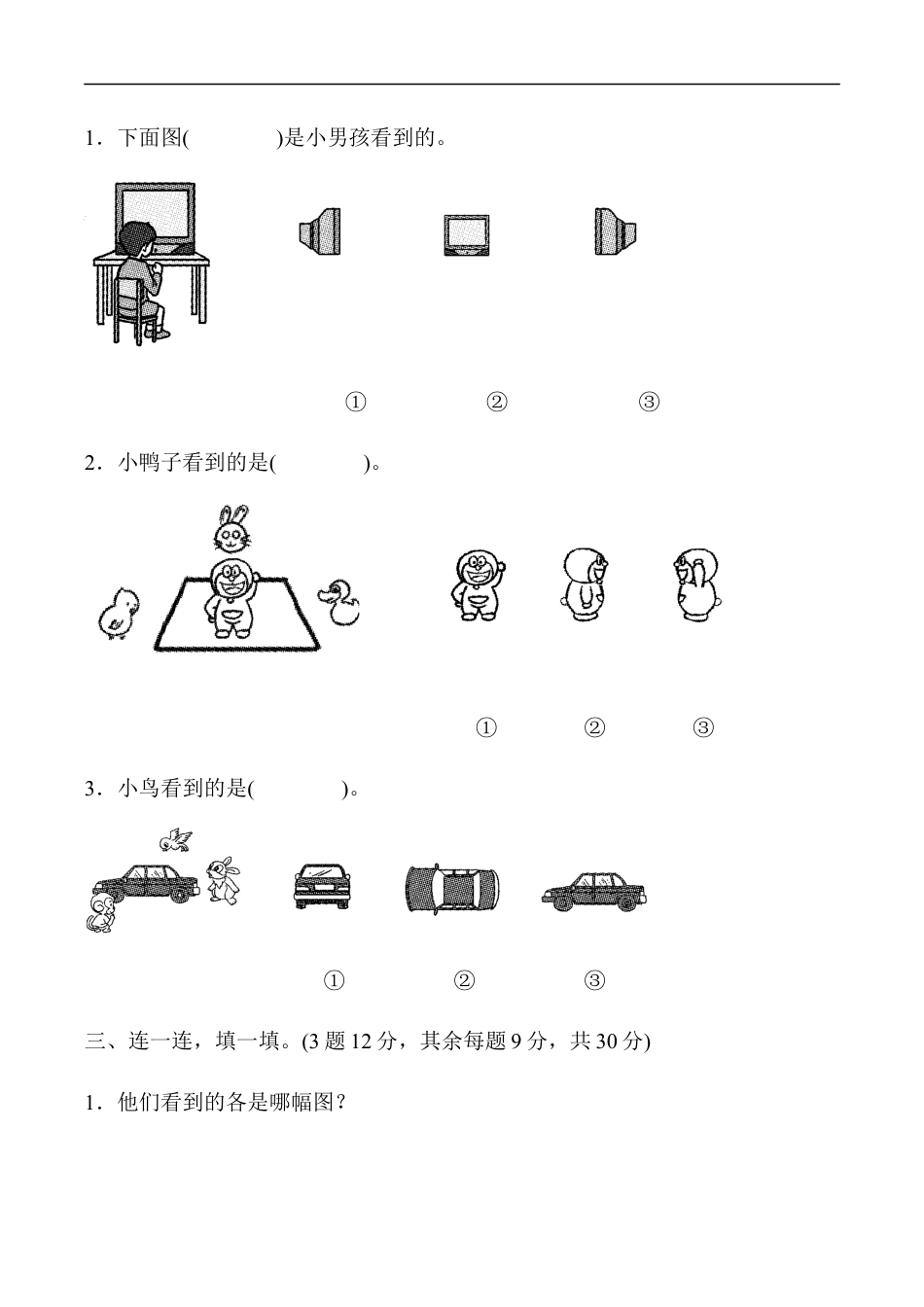 1．下面图(　　　　)是小男孩看到的。

①　　　　②　　　　③

2．小鸭子看到的是(　　　　)。

①　　　　②　　　　③

3．小鸟看到的是(　　　　)。

①　　　　②　　　　③

三、连一连，填一填。(3 题 12 分，其余每题 9 分，共 30 分)

1．他们看到的各是哪幅图？