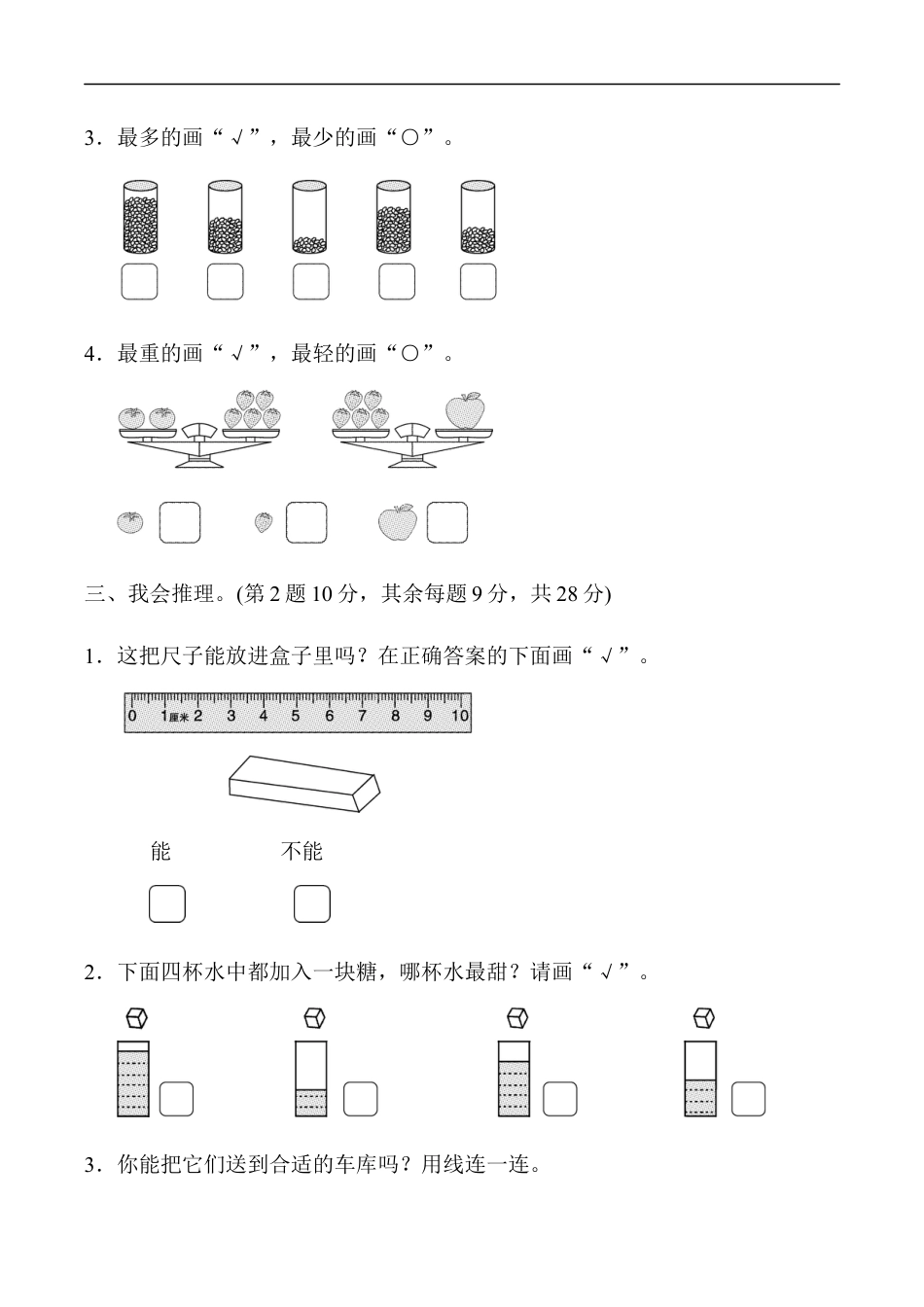 3．最多的画“√”，最少的画“○”。

4．最重的画“√”，最轻的画“○”。

三、我会推理。(第 2 题 10 分，其余每题 9 分，共 28 分)

1．这把尺子能放进盒子里吗？在正确答案的下面画“√”。

0 1厘米 2 3 4 5 6 7 8 9 10

能　　不能

2．下面四杯水中都加入一块糖，哪杯水最甜？请画“√”。

3．你能把它们送到合适的车库吗？用线连一连。