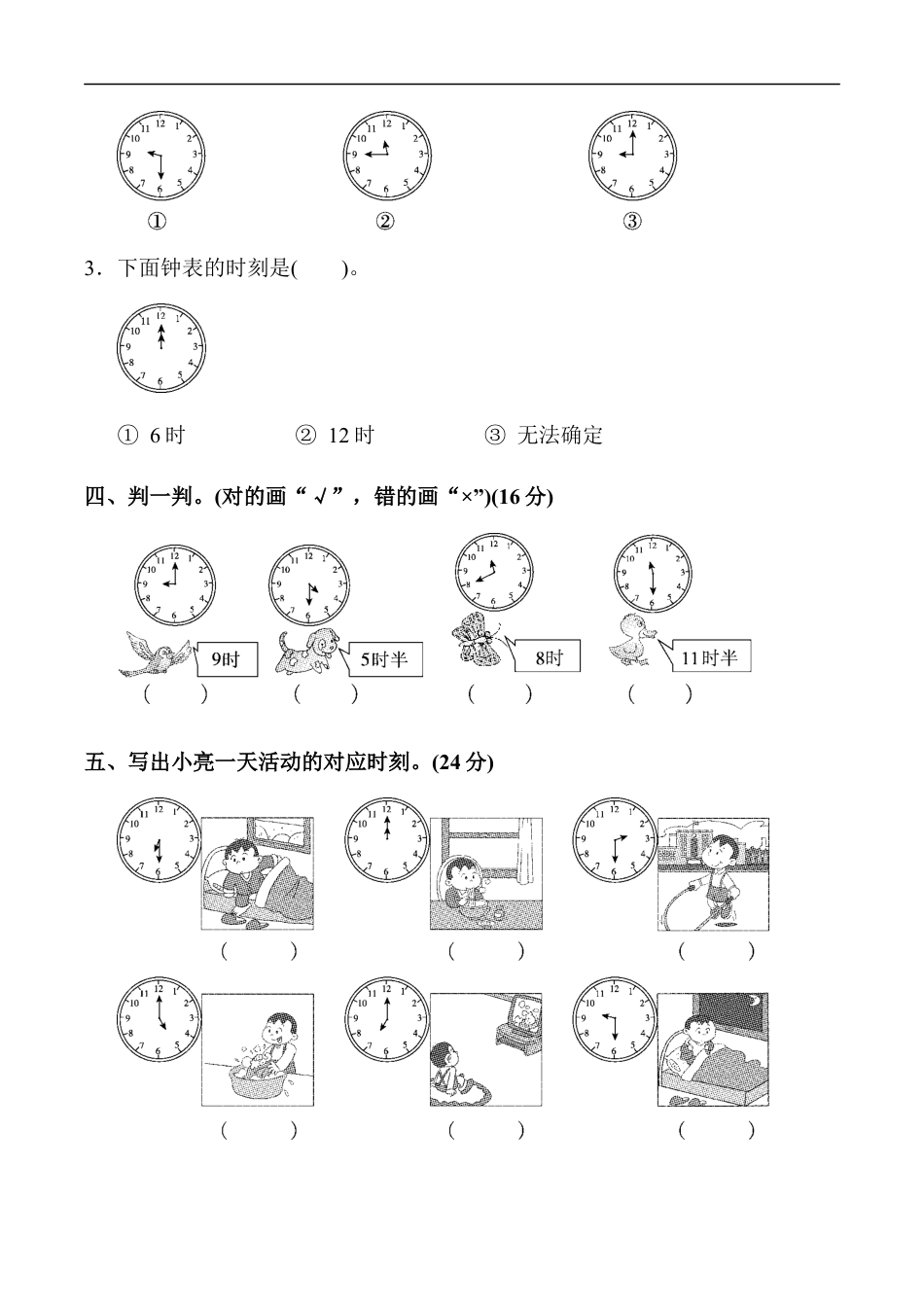 ①　　②　　③

3．下面钟表的时刻是(　　)。

① 6时　　② 12时　　③ 无法确定

四、判一判。(对的画“√”，错的画“×”)(16分)

9时　　5时半　　8时　　11时半

(　　)　(　　)　(　　)　(　　)

五、写出小亮一天活动的对应时刻。(24分)

(　　)　(　　)　(　　)

(　　)　(　　)　(　　)