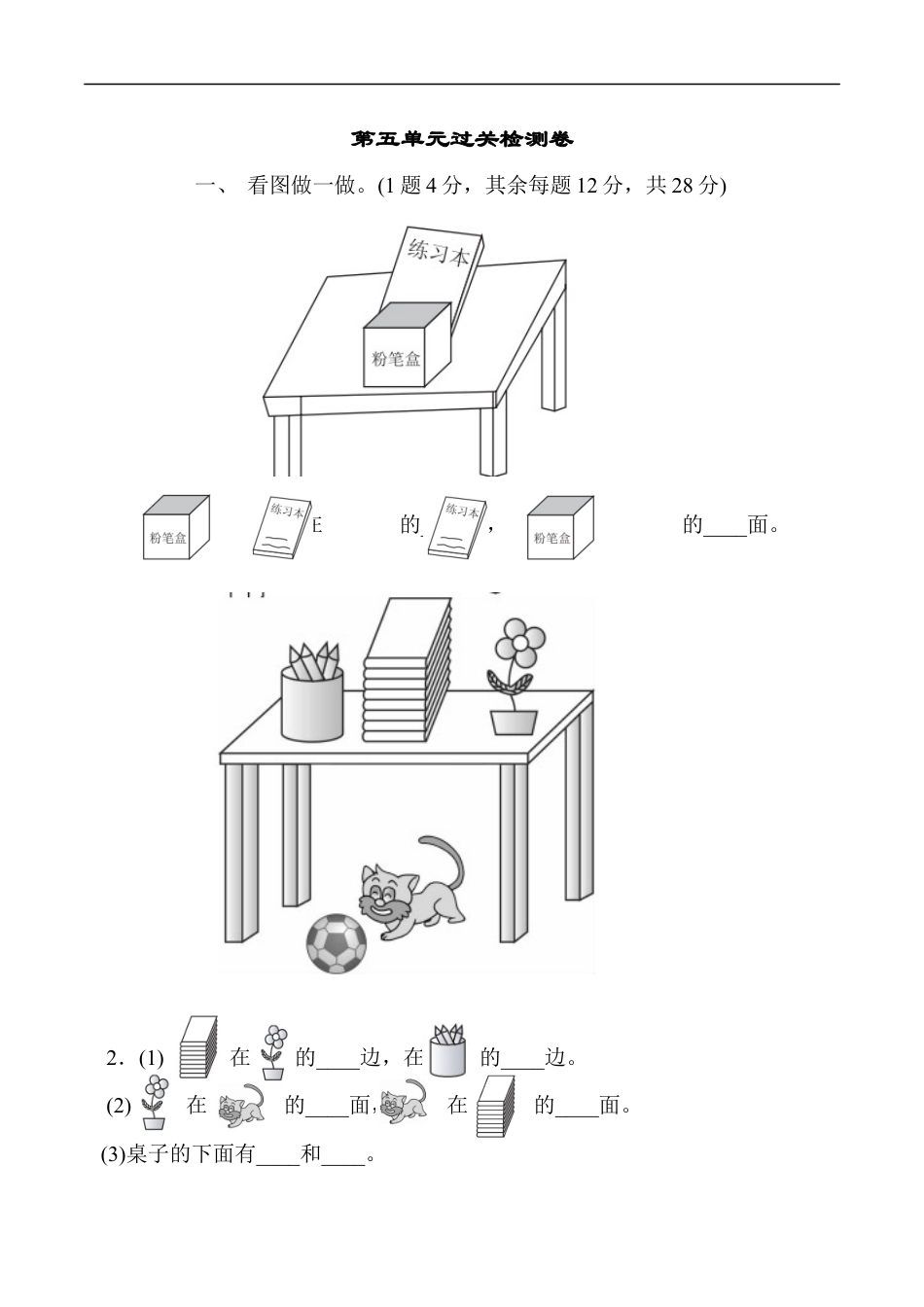 第五单元过关检测卷

一、 看图做一做。(1 题 4 分，其余每题 12 分，共 28 分)

练习本

粉笔盒

粉笔盒 练习本 E 的 练习本， 粉笔盒 的____面。

2．(1) 在 的____边，在 的____边。

(2) 在 的____面, 在 的____面。

(3)桌子的下面有____和____。