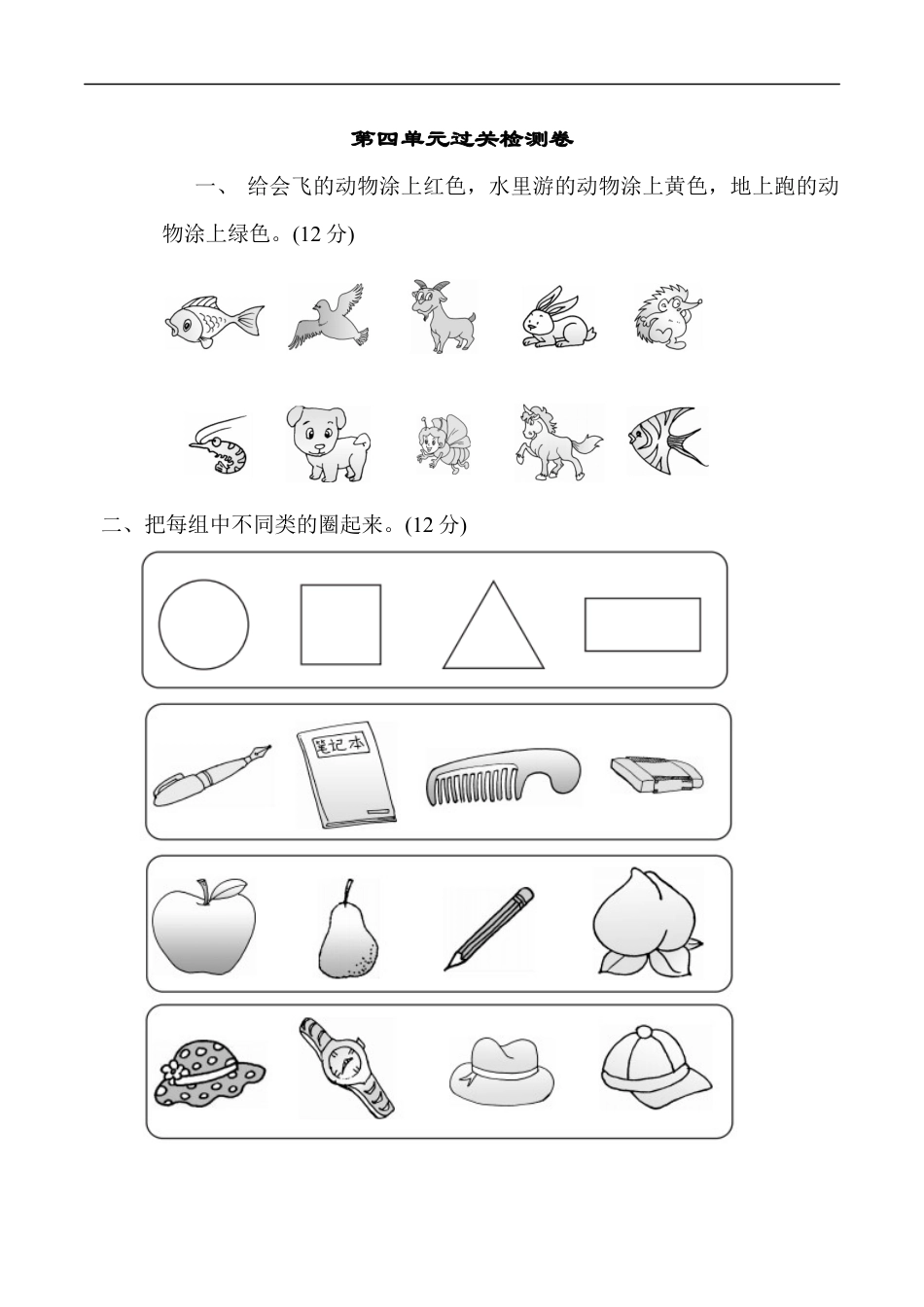 第四单元过关检测卷

一、 给会飞的动物涂上红色，水里游的动物涂上黄色，地上跑的动物涂上绿色。(12 分)

二、把每组中不同类的圈起来。(12 分)

笔记本