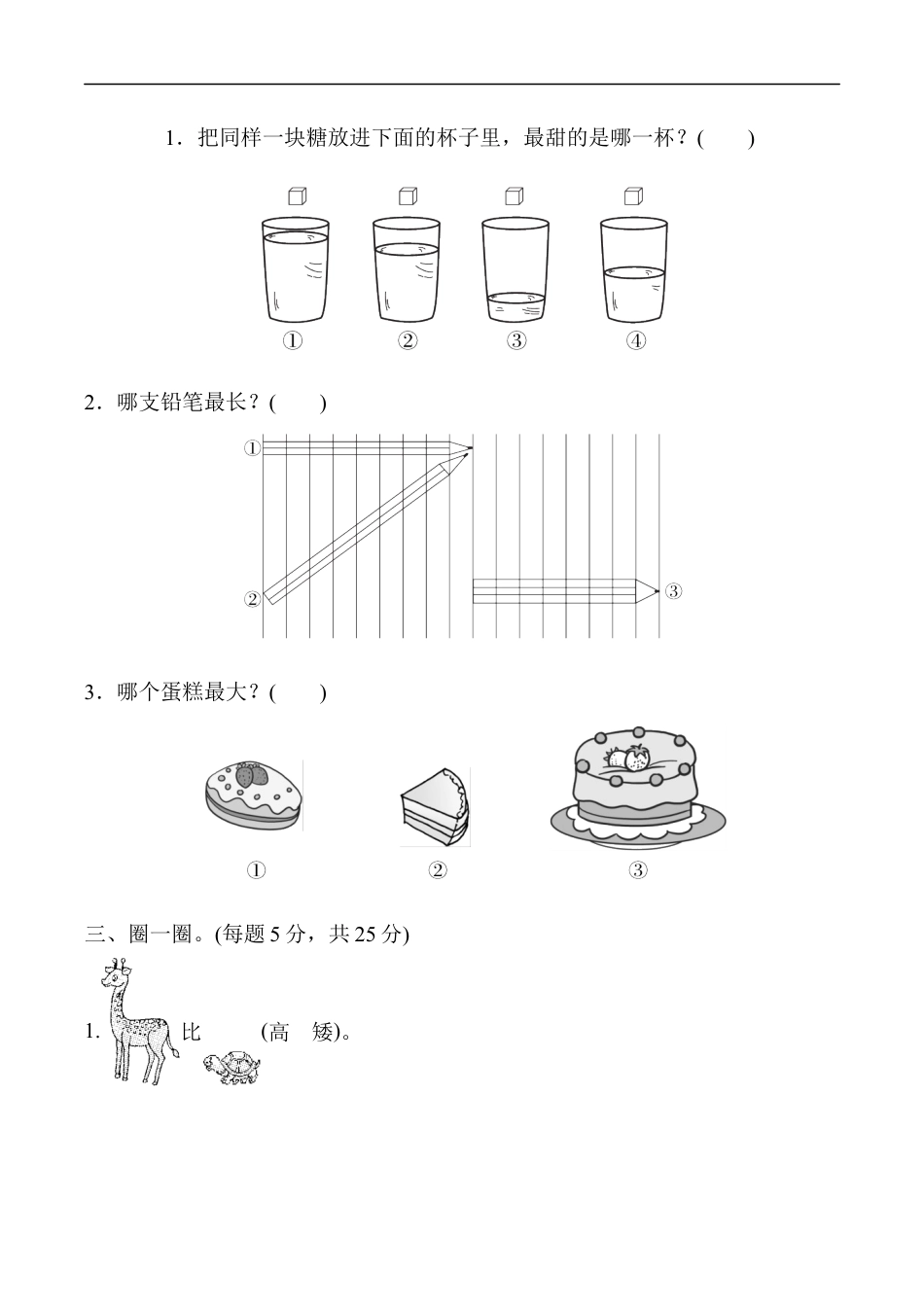 1．把同样一块糖放进下面的杯子里，最甜的是哪一杯？(　　)

①　②　③　④

2．哪支铅笔最长？(　　)

①

②

③

3．哪个蛋糕最大？(　　)

①　②　③

三、圈一圈。(每题 5 分，共 25 分)

1.　比　(高　矮)。