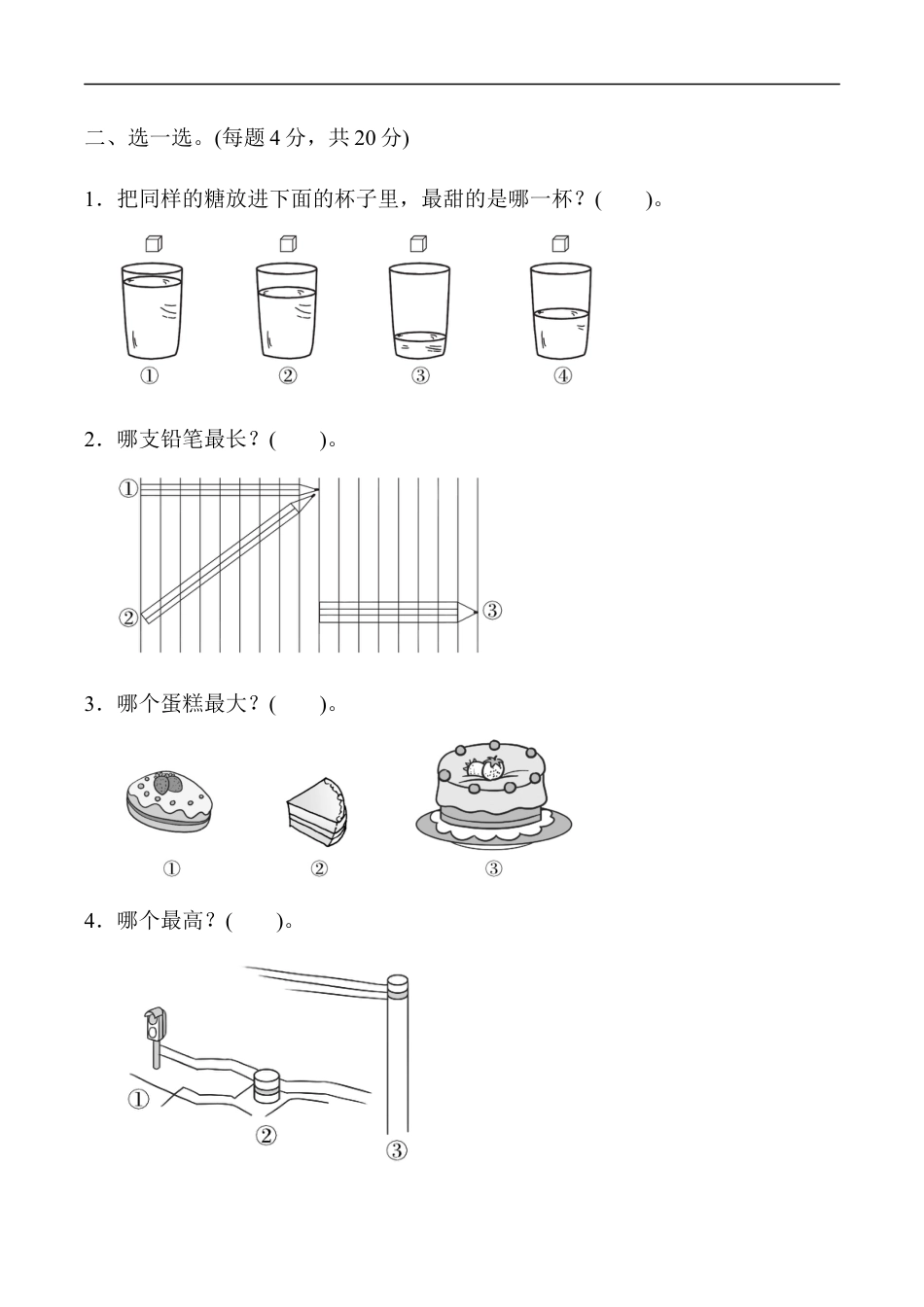 二、选一选。(每题 4 分，共 20 分)

1．把同样的糖放进下面的杯子里，最甜的是哪一杯？(　　)。

①　②　③　④

2．哪支铅笔最长？(　　)。

①
②
③

3．哪个蛋糕最大？(　　)。

①　②　③

4．哪个最高？(　　)。

①
②
③