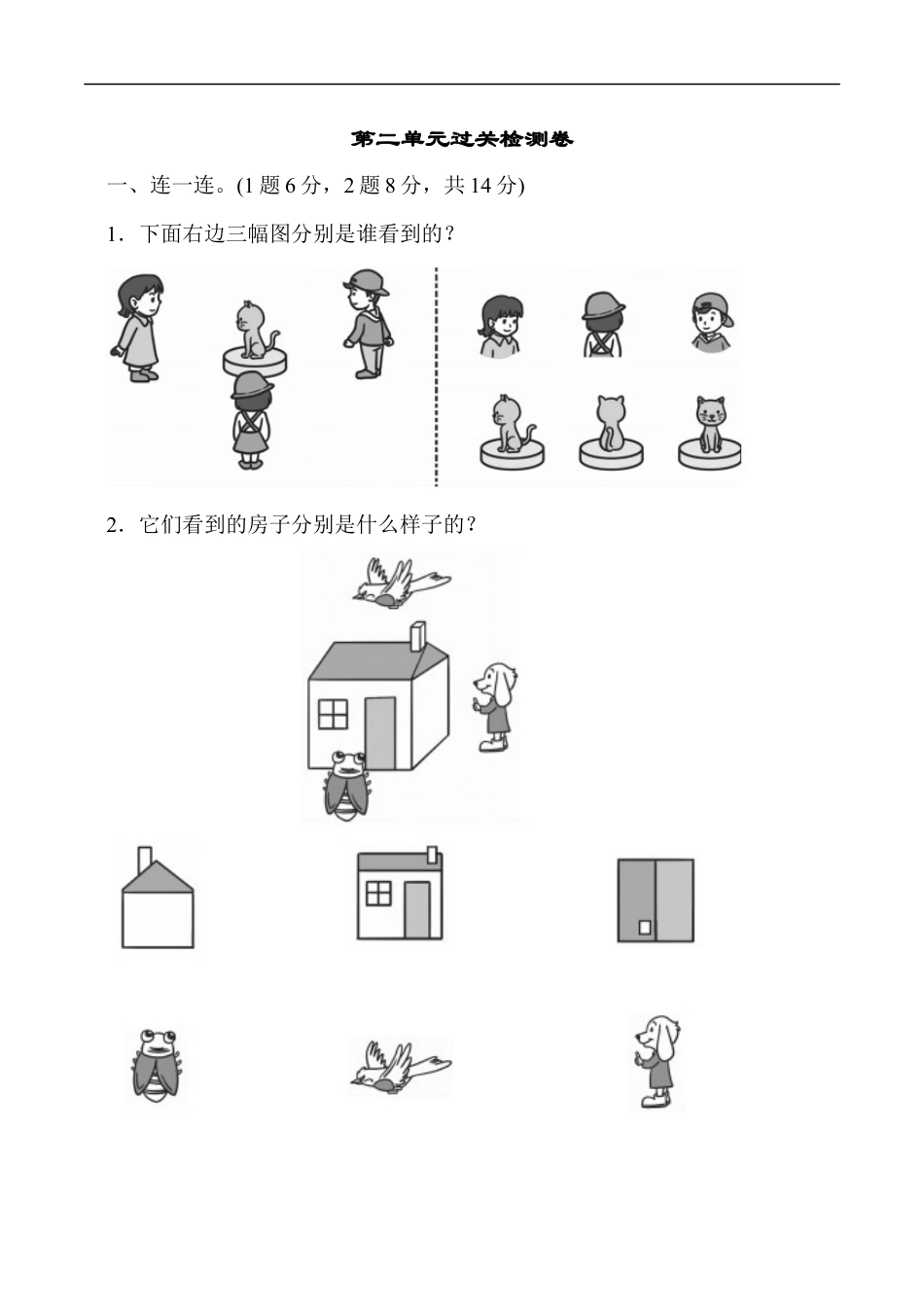 第二单元过关检测卷

一、连一连。(1 题 6 分，2 题 8 分，共 14 分)

1．下面右边三幅图分别是谁看到的？

2．它们看到的房子分别是什么样子的？