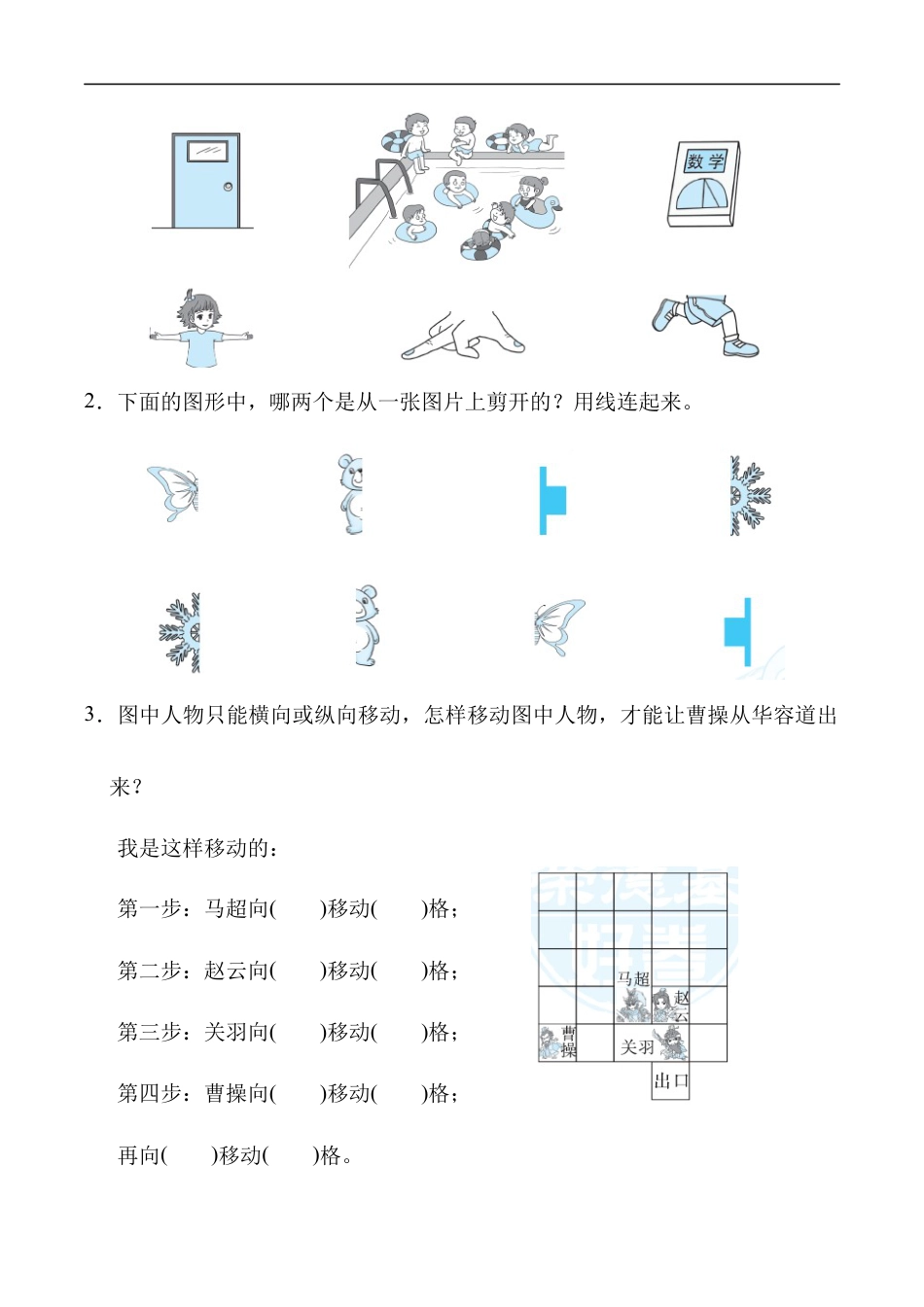 数学

2．下面的图形中，哪两个是从一张图片上剪开的？用线连起来。

3．图中人物只能横向或纵向移动，怎样移动图中人物，才能让曹操从华容道出来？

我是这样移动的：

第一步：马超向(　　)移动(　　)格；

第二步：赵云向(　　)移动(　　)格；

第三步：关羽向(　　)移动(　　)格；

第四步：曹操向(　　)移动(　　)格；

再向(　　)移动(　　)格。

马超

赵云

曹操

关羽

出口