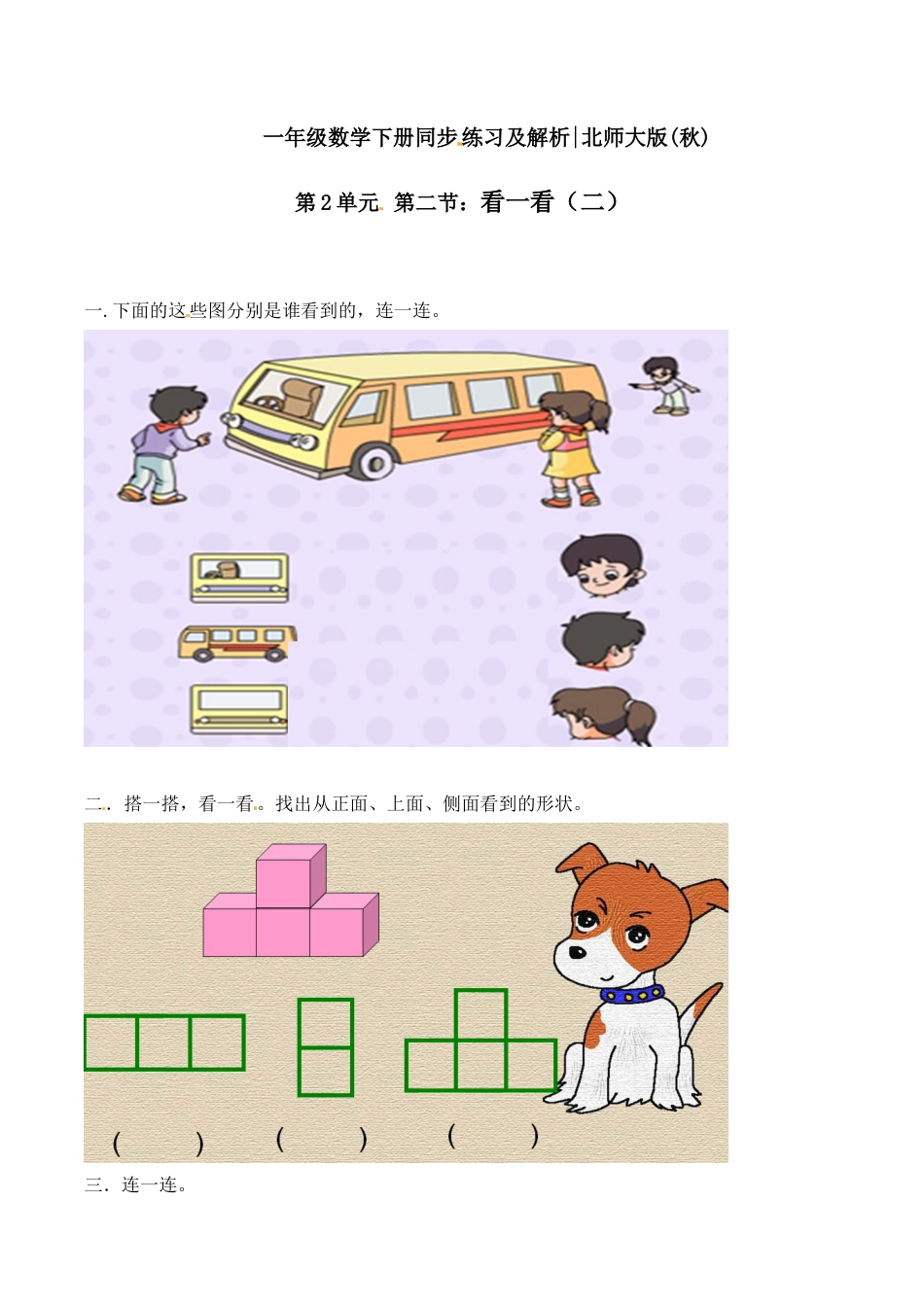 一年级数学下册同步练习及解析|北师大版(秋)

第2单元 第二节：看一看（二）

一.下面的这些图分别是谁看到的，连一连。

二．搭一搭，看一看。找出从正面、上面、侧面看到的形状。

(　　)　(　　)　(　　)

三．连一连。