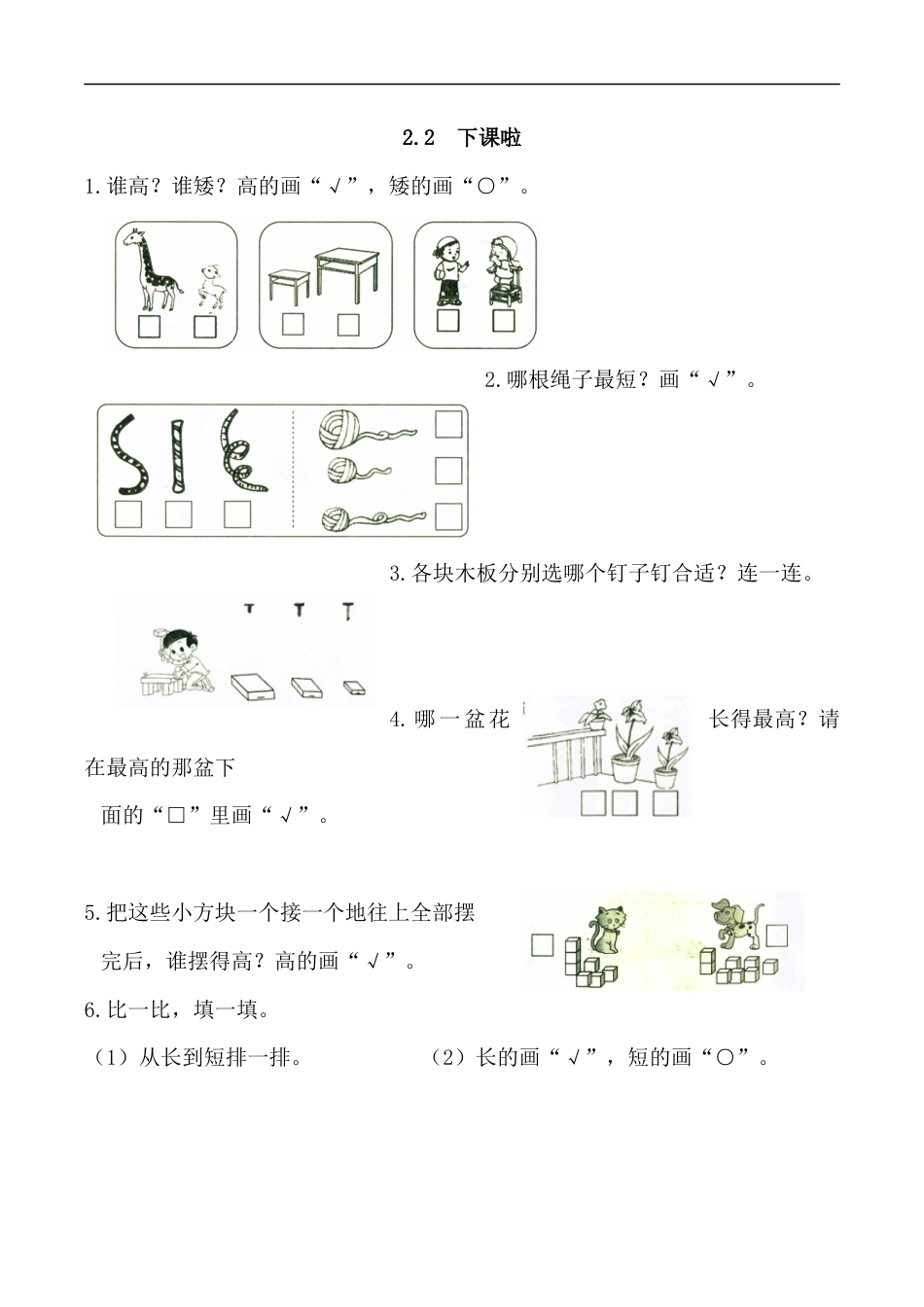 2.2　下课啦

1.谁高？谁矮？高的画“√”，矮的画“○”。

2.哪根绳子最短？画“√”。

3.各块木板分别选哪个钉子钉合适？连一连。

4.哪一盆花长得最高？请在最高的那盆下面的“□”里画“√”。

5.把这些小方块一个接一个地往上全部摆完后，谁摆得高？高的画“√”。

6.比一比，填一填。

（1）从长到短排一排。　　（2）长的画“√”，短的画“○”。