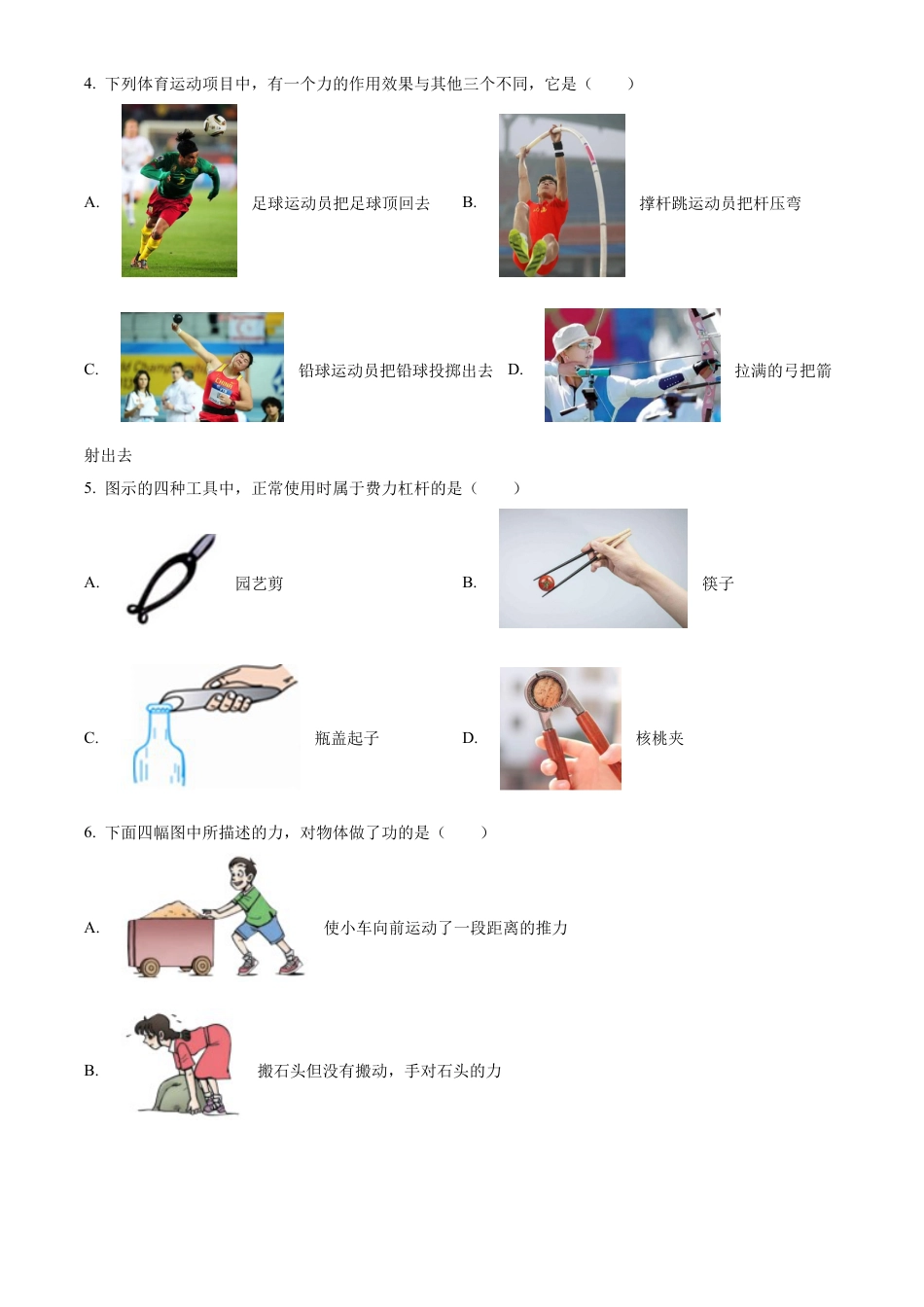 4. 下列体育运动项目中，有一个力的作用效果与其他三个不同，它是（　　）

A. 足球运动员把足球顶回去　B. 撑杆跳运动员把杆压弯

C. 铅球运动员把铅球投掷出去　D. 拉满的弓把箭射出去

5. 图示的四种工具中，正常使用时属于费力杠杆的是（　　）

A. 园艺剪　B. 筷子

C. 瓶盖起子　D. 核桃夹

6. 下面四幅图中所描述的力，对物体做了功的是（　　）

A. 使小车向前运动了一段距离的推力

B. 搬石头但没有搬动，手对石头的力