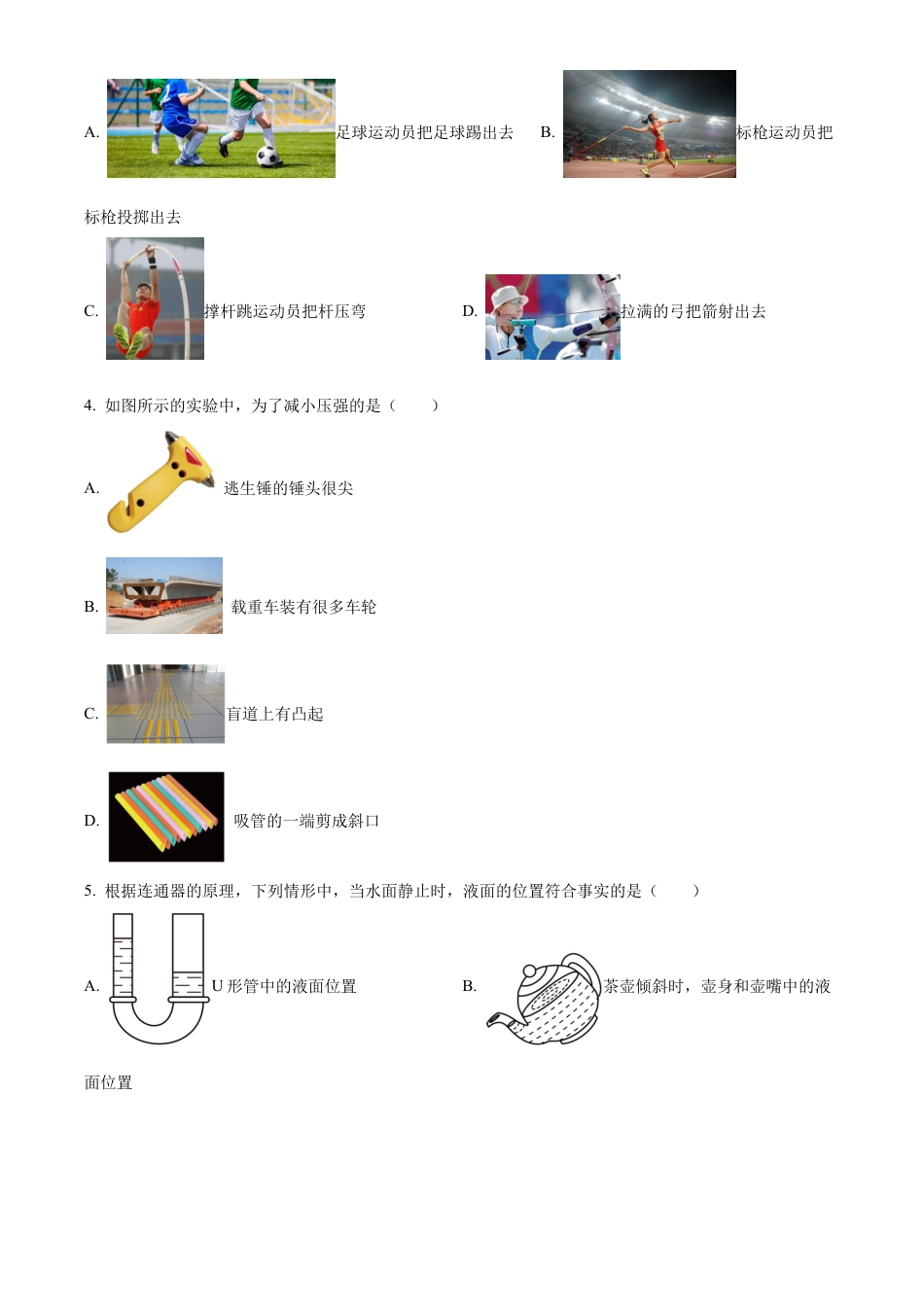 A. 足球运动员把足球踢出去 B. 标枪运动员把标枪投掷出去

C. 撑杆跳运动员把杆压弯 D. 拉满的弓把箭射出去

4. 如图所示的实验中，为了减小压强的是（　　）

A. 逃生锤的锤头很尖

B. 载重车装有很多车轮

C. 盲道上有凸起

D. 吸管的一端剪成斜口

5. 根据连通器的原理，下列情形中，当水面静止时，液面的位置符合事实的是（　　）

A. U 形管中的液面位置 B. 茶壶倾斜时，壶身和壶嘴中的液面位置