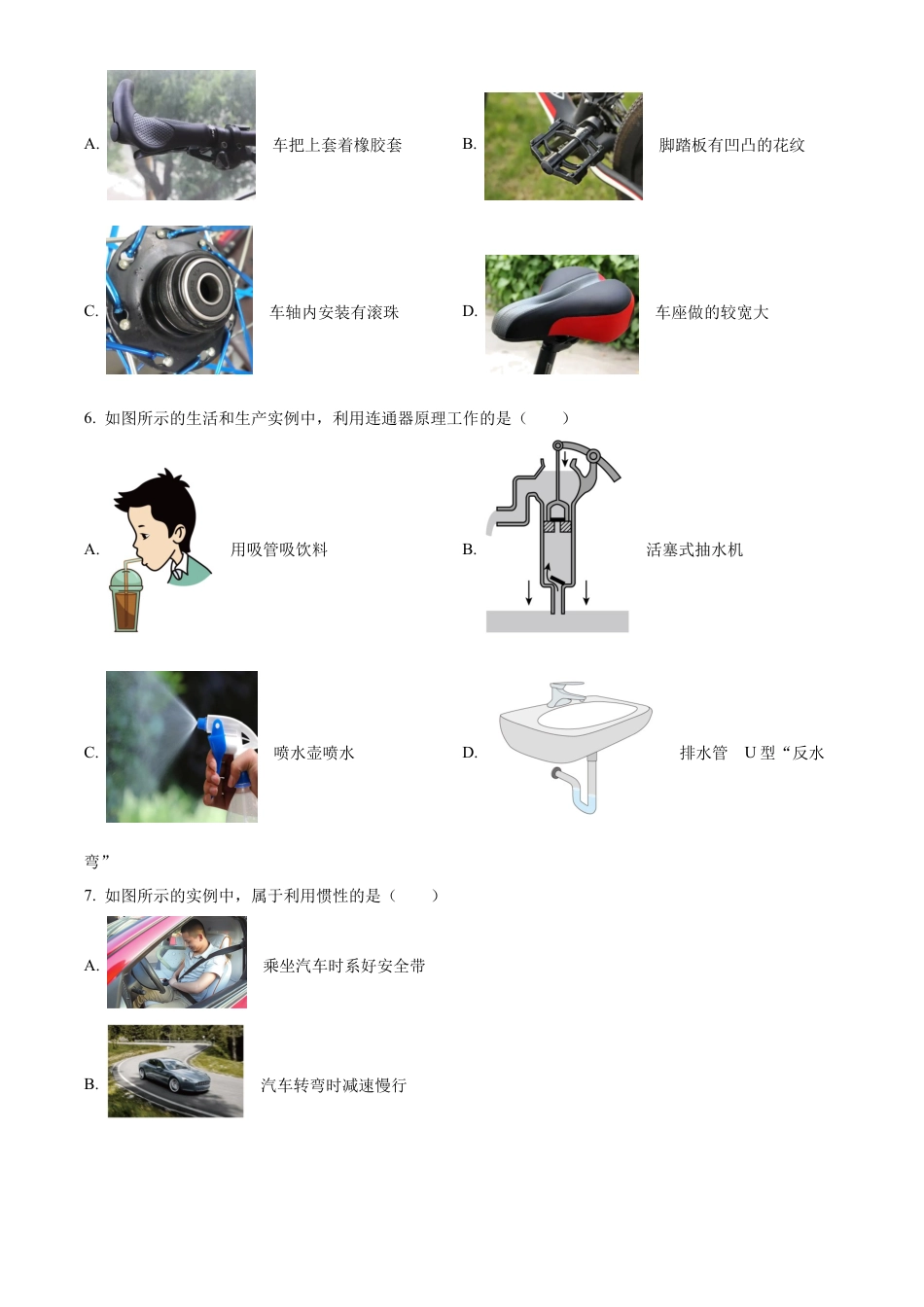 A. 车把上套着橡胶套

B. 脚踏板有凹凸的花纹

C. 车轴内安装有滚珠

D. 车座做的较宽大

6. 如图所示的生活和生产实例中，利用连通器原理工作的是（　　）

A. 用吸管吸饮料

B. 活塞式抽水机

C. 喷水壶喷水

D. 排水管　U 型“反水弯”

7. 如图所示的实例中，属于利用惯性的是（　　）

A. 乘坐汽车时系好安全带

B. 汽车转弯时减速慢行