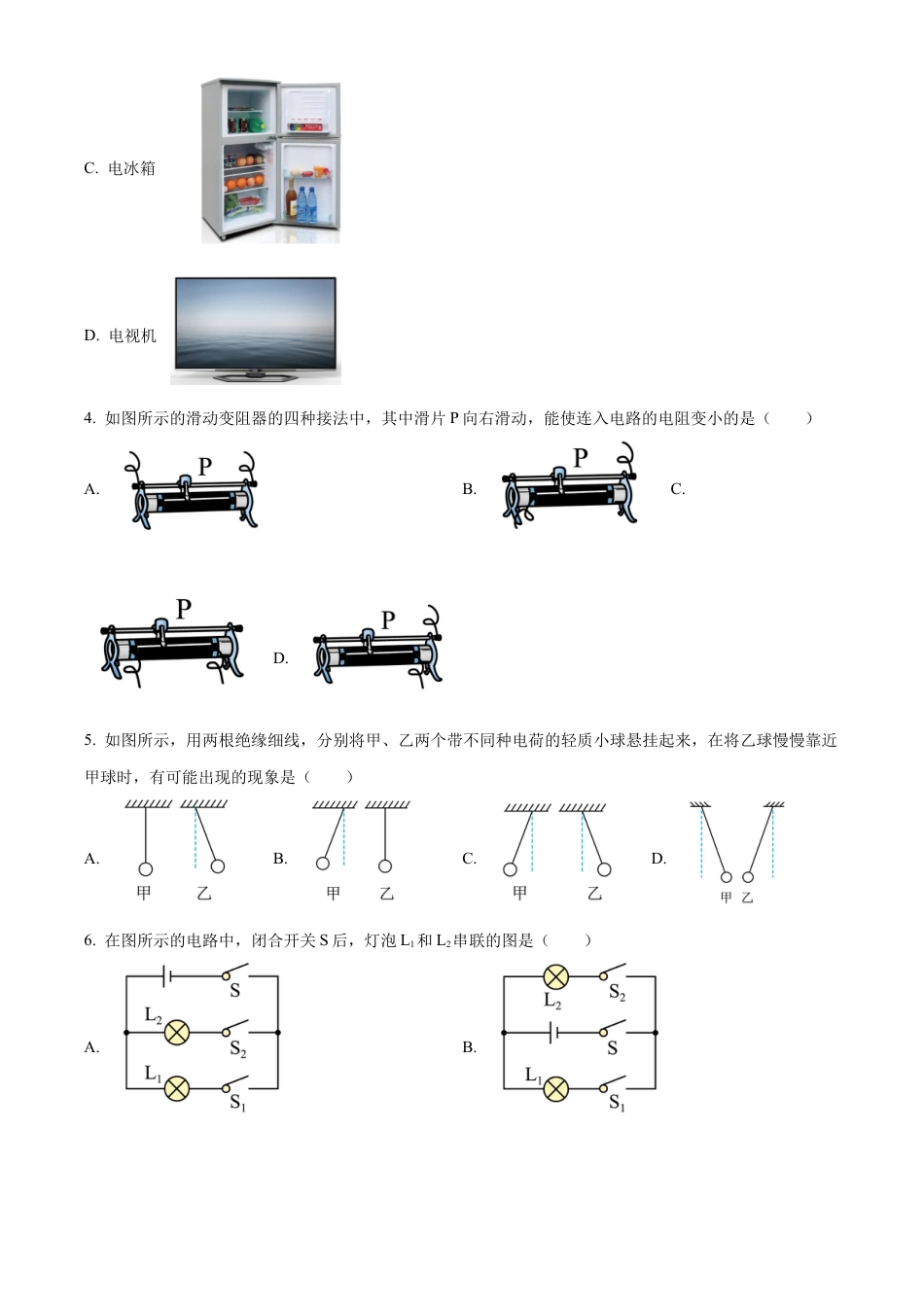 C. 电冰箱

D. 电视机

4. 如图所示的滑动变阻器的四种接法中，其中滑片 P 向右滑动，能使连入电路的电阻变小的是（　　）

A. P　　B. P　　C.

P　　D. P

5. 如图所示，用两根绝缘细线，分别将甲、乙两个带不同种电荷的轻质小球悬挂起来，在将乙球慢慢靠近甲球时，有可能出现的现象是（　　）

A. 甲　乙　　B. 甲　乙　　C. 甲　乙　　D. 甲　乙

6. 在图所示的电路中，闭合开关 S 后，灯泡 $L_1$ 和 $L_2$ 串联的图是（　　）

A. S　$L_2$　$S_2$　$L_1$　$S_1$

B. $L_2$　$S_2$　S　$L_1$　$S_1$