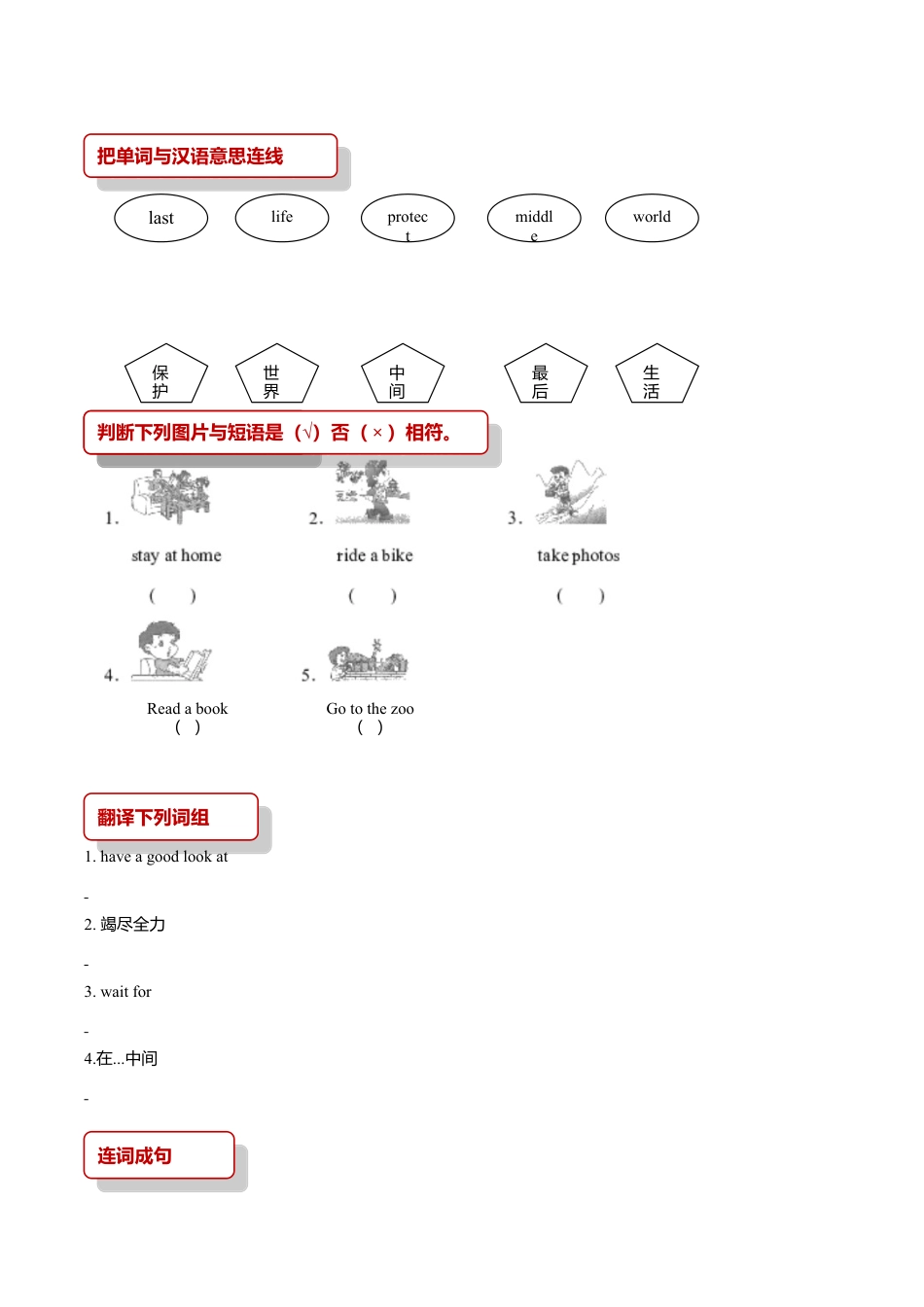 把单词与汉语意思连线

last

life

protect

middle

world

保护

世界

中间

最后

生活

判断下列图片与短语是（√）否（×）相符。

1. stay at home ( )

2. ride a bike ( )

3. take photos ( )

4. Read a book ( )

5. Go to the zoo ( )

翻译下列词组

1. have a good look at

-

2. 竭尽全力

-

3. wait for

-

4.在...中间

-

连词成句