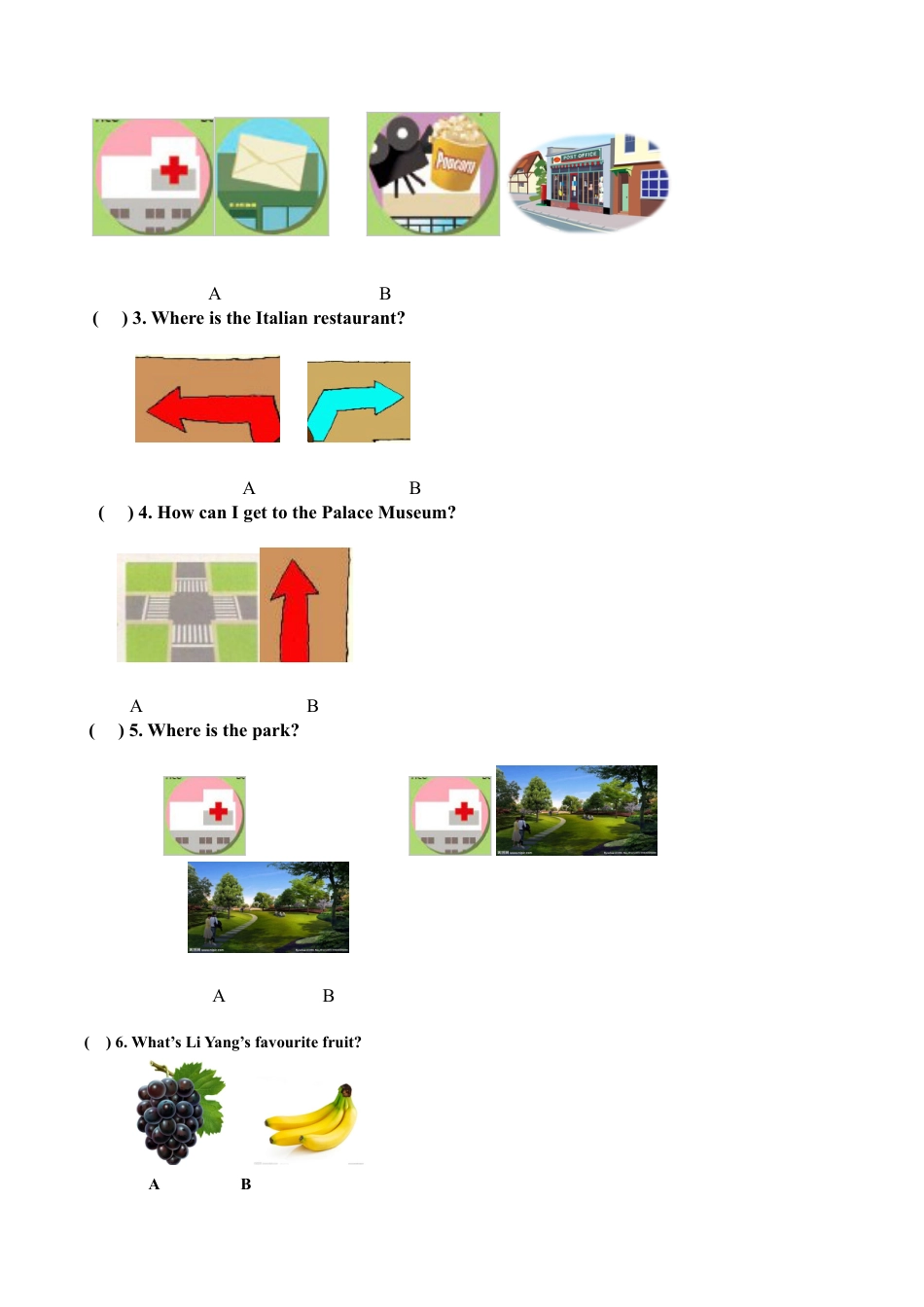 Popcorn

POST OFFICE

A B

( ) 3. Where is the Italian restaurant?

A B

( ) 4. How can I get to the Palace Museum?

A B

( ) 5. Where is the park?

A B

( ) 6. What's Li Yang's favourite fruit?

A B