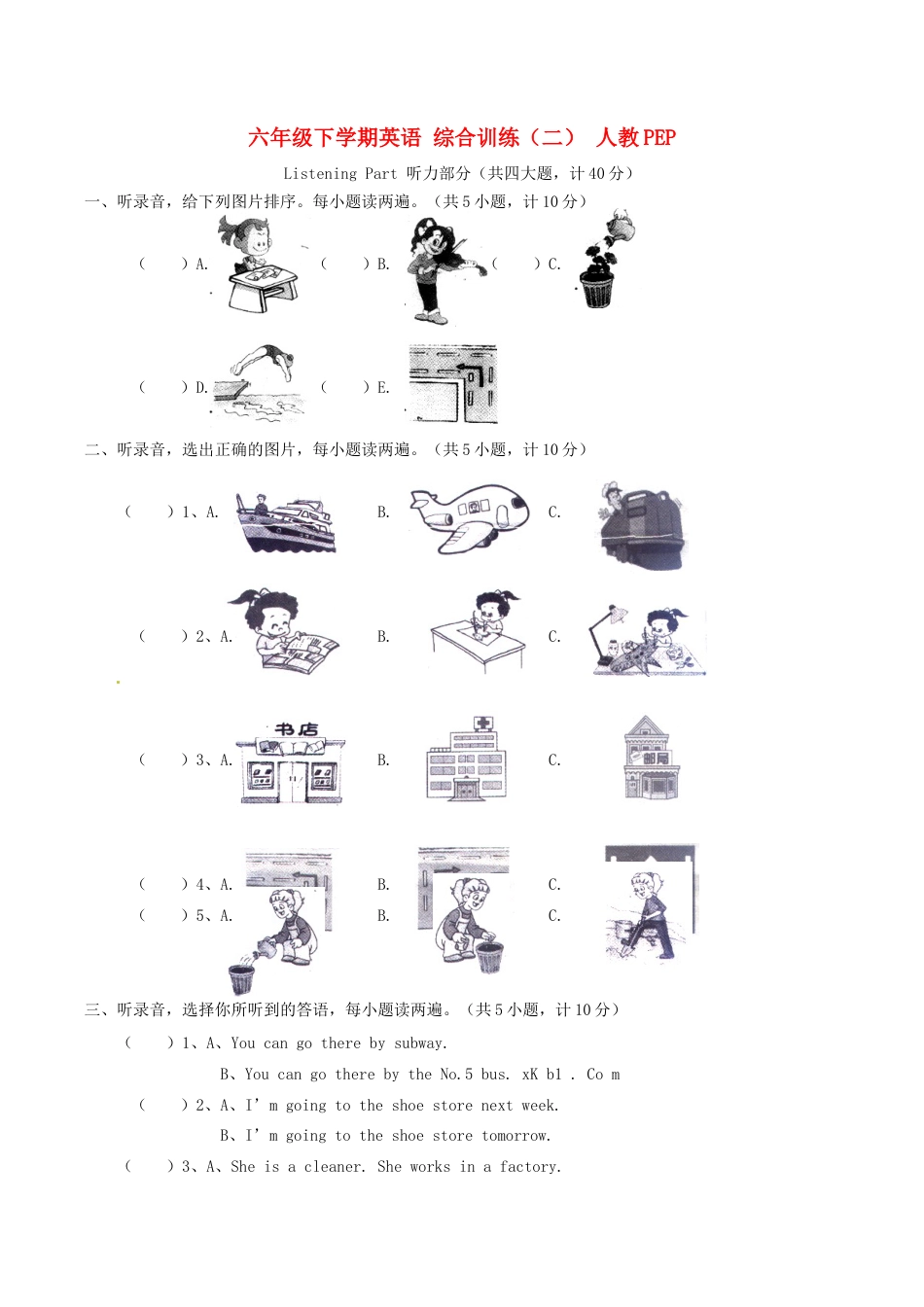 六年级下学期英语 综合训练（二） 人教PEP

Listening Part 听力部分（共四大题，计40分）

一、听录音，给下列图片排序。每小题读两遍。（共5小题，计10分）

（ ）A. （ ）B. （ ）C.

（ ）D. （ ）E.

二、听录音，选出正确的图片，每小题读两遍。（共5小题，计10分）

（ ）1、A. B. C.

（ ）2、A. B. C.

（ ）3、A. 书店 B. C. 邮局

（ ）4、A. B. C.

（ ）5、A. B. C.

三、听录音，选择你所听到的答语，每小题读两遍。（共5小题，计10分）

（ ）1、A、You can go there by subway.

B、You can go there by the No.5 bus. xK b1 . Co m

（ ）2、A、I' m going to the shoe store next week.

B、I' m going to the shoe store tomorrow.

（ ）3、A、She is a cleaner. She works in a factory.