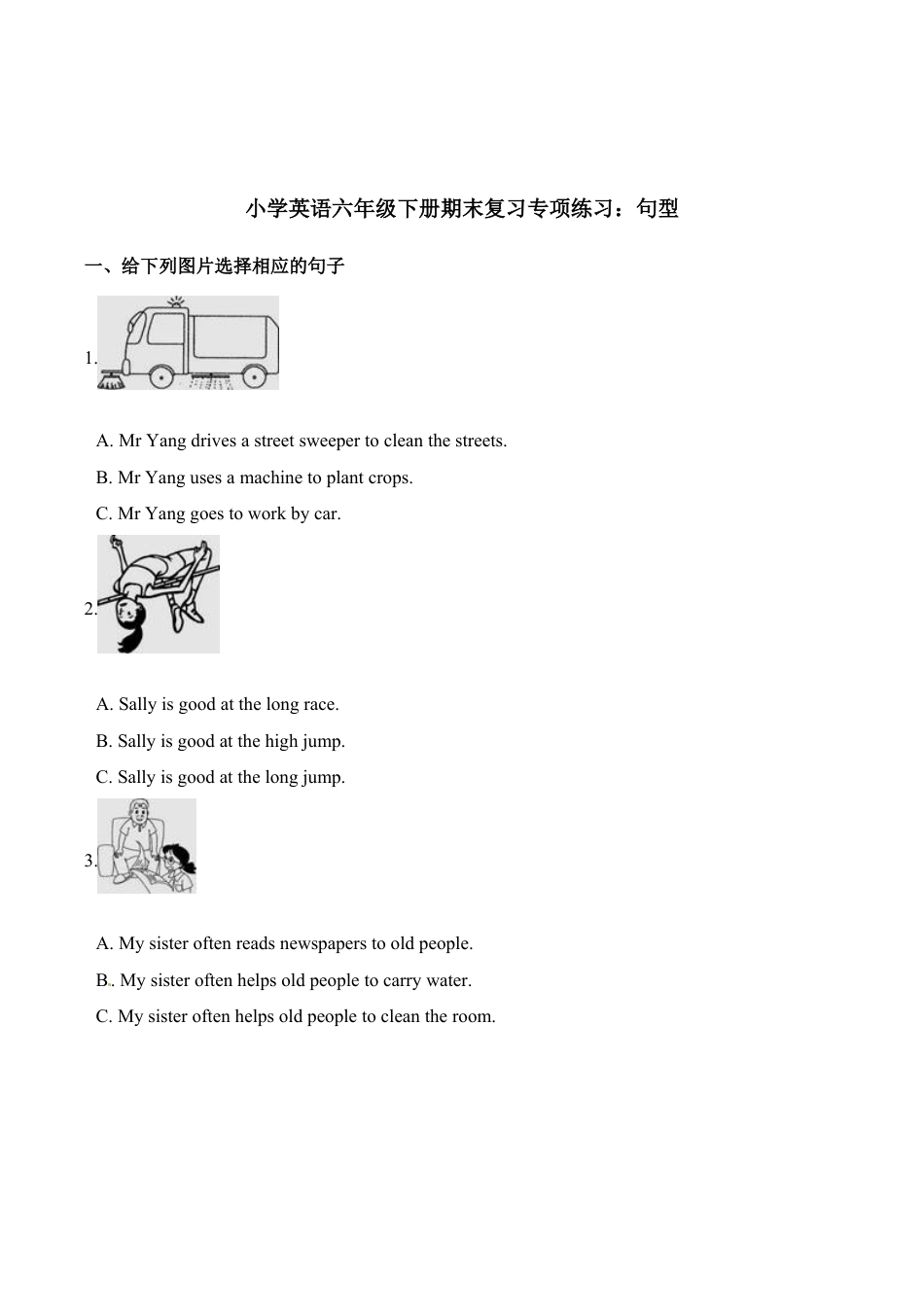 小学英语六年级下册期末复习专项练习：句型

一、给下列图片选择相应的句子

1.

A. Mr Yang drives a street sweeper to clean the streets.

B. Mr Yang uses a machine to plant crops.

C. Mr Yang goes to work by car.

2.

A. Sally is good at the long race.

B. Sally is good at the high jump.

C. Sally is good at the long jump.

3.

A. My sister often reads newspapers to old people.

B. My sister often helps old people to carry water.

C. My sister often helps old people to clean the room.