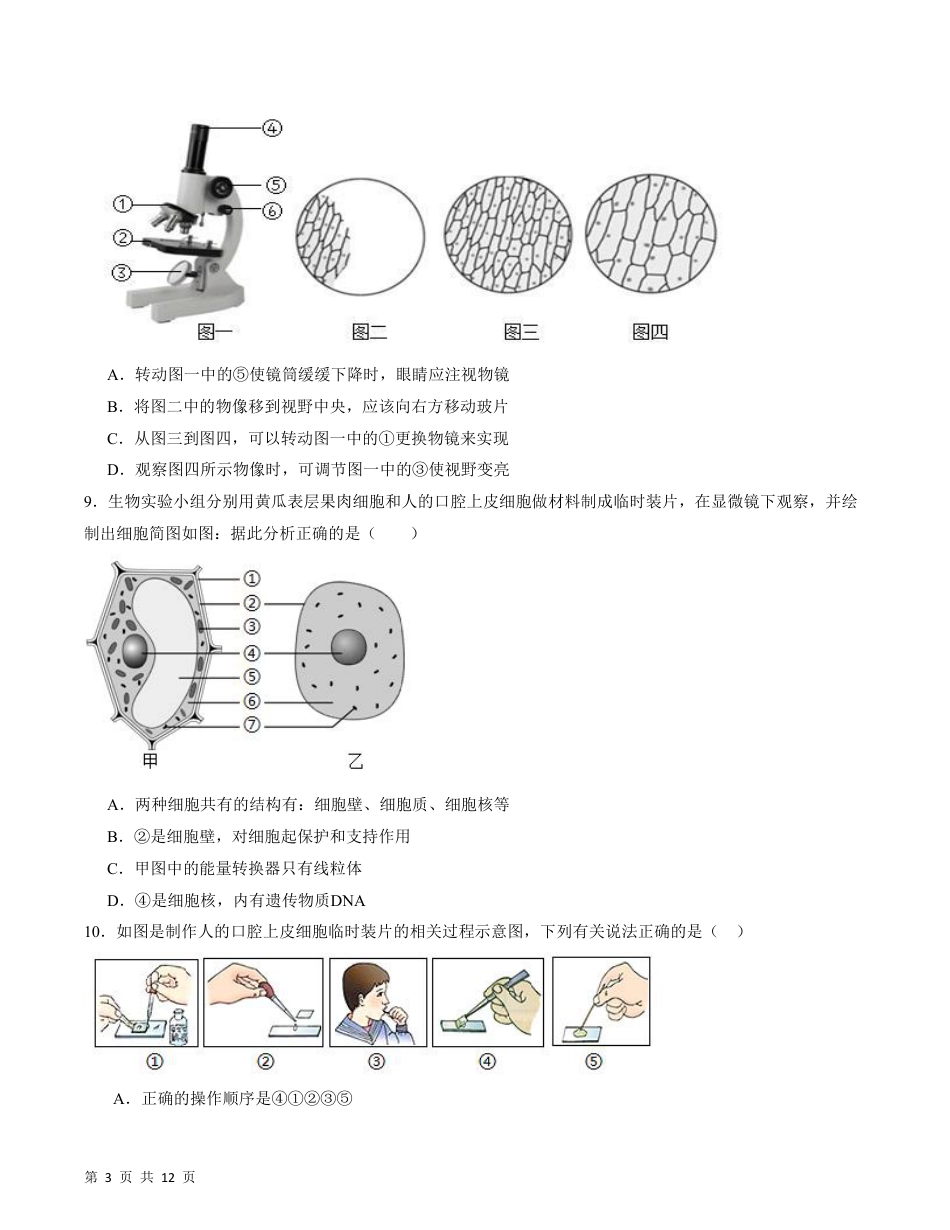 ④
⑤
①
⑥
②
③
图一
图二
图三
图四

A．转动图一中的⑤使镜筒缓缓下降时，眼睛应注视物镜

B．将图二中的物像移到视野中央，应该向右方移动玻片

C．从图三到图四，可以转动图一中的①更换物镜来实现

D．观察图四所示物像时，可调节图一中的③使视野变亮

9．生物实验小组分别用黄瓜表层果肉细胞和人的口腔上皮细胞做材料制成临时装片，在显微镜下观察，并绘制出细胞简图如图：据此分析正确的是（　　）

①
②
③
④
⑤
⑥
⑦
甲
乙

A．两种细胞共有的结构有：细胞壁、细胞质、细胞核等

B．②是细胞壁，对细胞起保护和支持作用

C．甲图中的能量转换器只有线粒体

D．④是细胞核，内有遗传物质DNA

10．如图是制作人的口腔上皮细胞临时装片的相关过程示意图，下列有关说法正确的是（　）

①
②
③
④
⑤

A．正确的操作顺序是④①②③⑤

第 3 页 共 12 页