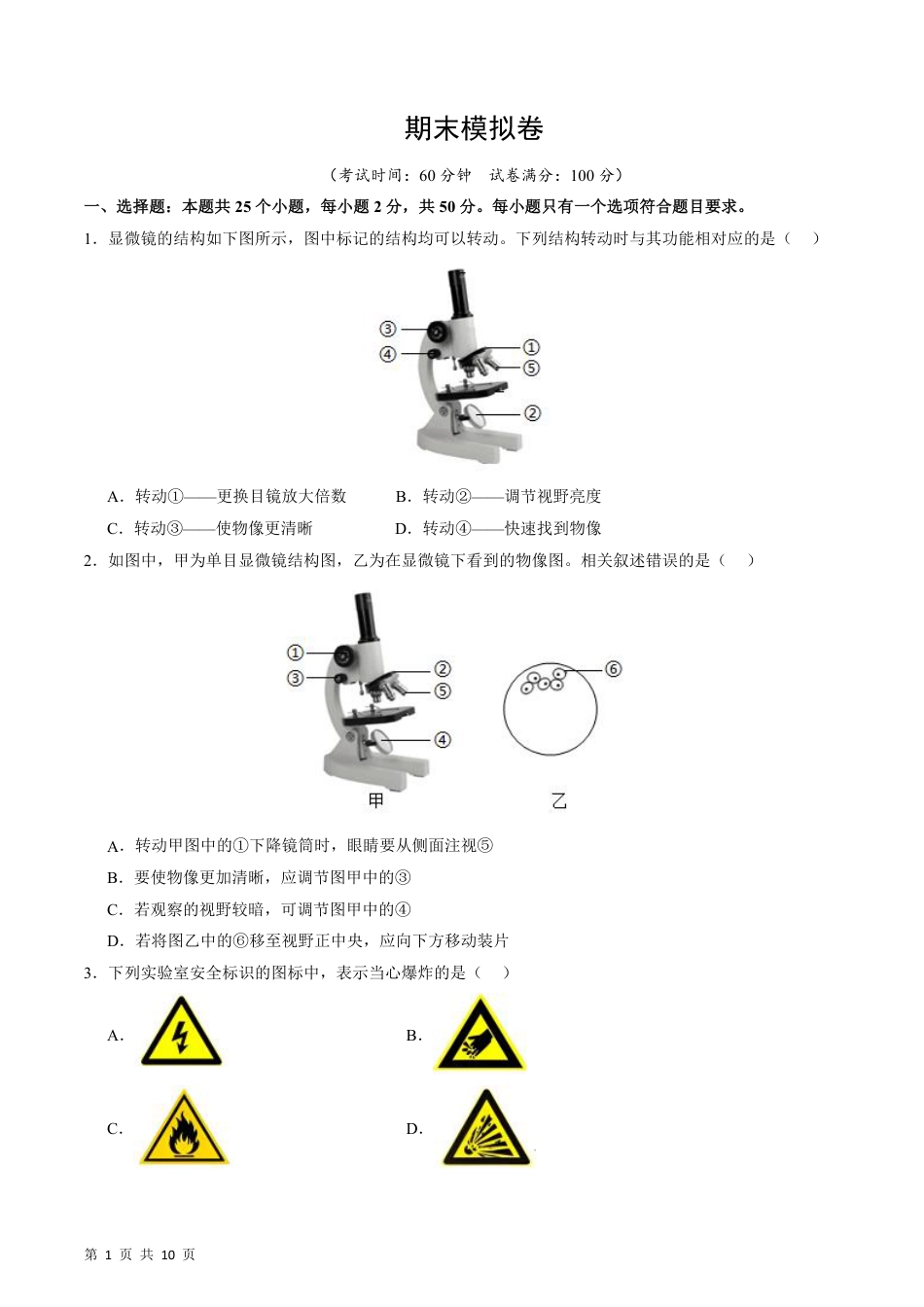 期末模拟卷

（考试时间：60 分钟　试卷满分：100 分）

一、选择题：本题共 25 个小题，每小题 2 分，共 50 分。每小题只有一个选项符合题目要求。

1．显微镜的结构如下图所示，图中标记的结构均可以转动。下列结构转动时与其功能相对应的是（　）

③
④
①
⑤
②

A．转动①——更换目镜放大倍数　　B．转动②——调节视野亮度
C．转动③——使物像更清晰　　D．转动④——快速找到物像

2．如图中，甲为单目显微镜结构图，乙为在显微镜下看到的物像图。相关叙述错误的是（　）

①
③
②
⑤
④
⑥
甲　乙

A．转动甲图中的①下降镜筒时，眼睛要从侧面注视⑤
B．要使物像更加清晰，应调节图甲中的③
C．若观察的视野较暗，可调节图甲中的④
D．若将图乙中的⑥移至视野正中央，应向下方移动装片

3．下列实验室安全标识的图标中，表示当心爆炸的是（　）

A．　B．
C．　D．

第 1 页 共 10 页