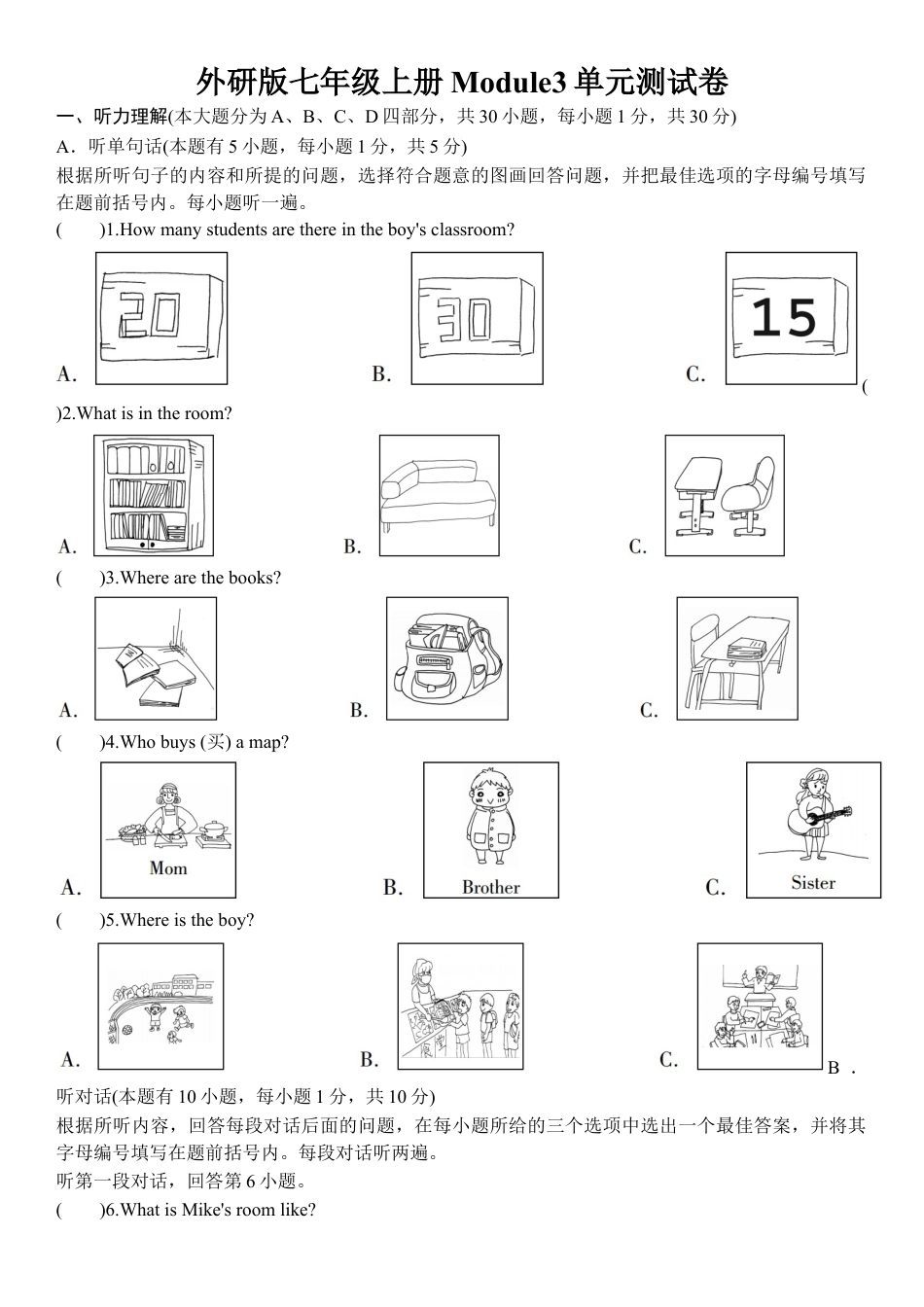 外研版七年级上册 Module3 单元测试卷

一、听力理解(本大题分为 A、B、C、D 四部分，共 30 小题，每小题 1 分，共 30 分)

A．听单句话(本题有 5 小题，每小题 1 分，共 5 分)

根据所听句子的内容和所提的问题，选择符合题意的图画回答问题，并把最佳选项的字母编号填写在题前括号内。每小题听一遍。

(　　)1.How many students are there in the boy's classroom?

A. 20　B. 30　C. 15 (

)2.What is in the room?

A.　B.　C.

(　　)3.Where are the books?

A.　B.　C.

(　　)4.Who buys (买) a map?

A. Mom　B. Brother　C. Sister

(　　)5.Where is the boy?

A.　B.　C. B．

听对话(本题有 10 小题，每小题 1 分，共 10 分)

根据所听内容，回答每段对话后面的问题，在每小题所给的三个选项中选出一个最佳答案，并将其字母编号填写在题前括号内。每段对话听两遍。

听第一段对话，回答第 6 小题。

(　　)6.What is Mike's room like?