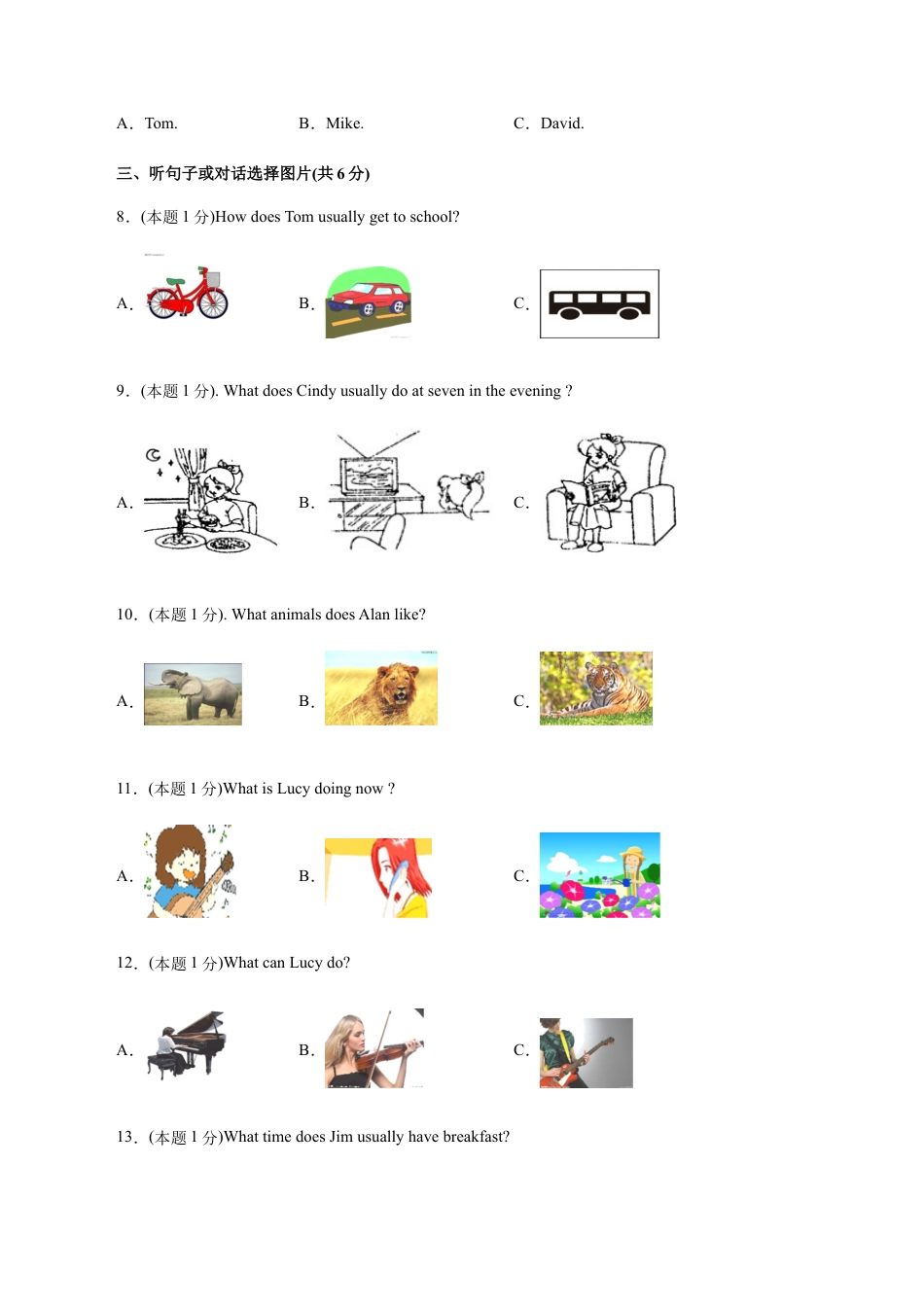 A．Tom.　　B．Mike.　　C．David.

三、听句子或对话选择图片(共 6 分)

8．(本题 1 分)How does Tom usually get to school?

A．　　B．　　C．

9．(本题 1 分). What does Cindy usually do at seven in the evening ?

A．　　B．　　C．

10．(本题 1 分). What animals does Alan like?

A．　　B．　　C．

11．(本题 1 分)What is Lucy doing now ?

A．　　B．　　C．

12．(本题 1 分)What can Lucy do?

A．　　B．　　C．

13．(本题 1 分)What time does Jim usually have breakfast?