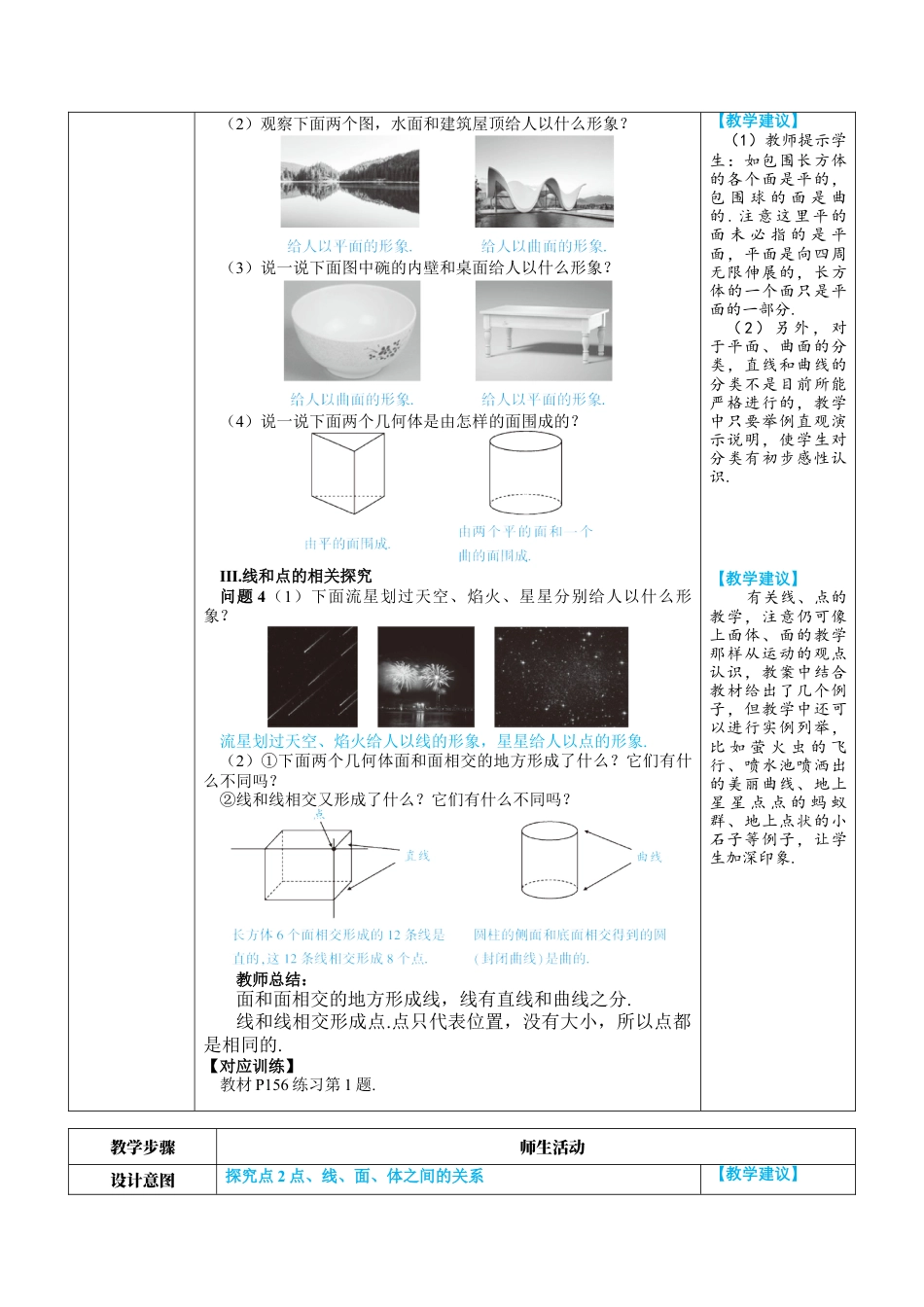 （2）观察下面两个图，水面和建筑屋顶给人以什么形象？

给人以平面的形象. 给人以曲面的形象.

（3）说一说下面图中碗的内壁和桌面给人以什么形象？

给人以曲面的形象. 给人以平面的形象.

（4）说一说下面两个几何体是由怎样的面围成的？

由平的面围成. 由两个平的面和一个曲的面围成.

III.线和点的相关探究

问题 4（1）下面流星划过天空、焰火、星星分别给人以什么形象？

流星划过天空、焰火给人以线的形象，星星给人以点的形象.

（2）①下面两个几何体面和面相交的地方形成了什么？它们有什么不同吗？

②线和线相交又形成了什么？它们有什么不同吗？

点 直线 曲线

长方体 6 个面相交形成的 12 条线是直的，这 12 条线相交形成 8 个点. 圆柱的侧面和底面相交得到的圆（封闭曲线）是曲的.

教师总结：

面和面相交的地方形成线，线有直线和曲线之分.

线和线相交形成点.点只代表位置，没有大小，所以点都是相同的.

【对应训练】

教材 P156 练习第 1 题.

【教学建议】

（1）教师提示学生：如包围长方体的各个面是平的，包围球的面是曲的.注意这里平的面未必指的是平面，平面是向四周无限伸展的，长方体的一个面只是平面的一部分.

（2）另外，对于平面、曲面的分类，直线和曲线的分类不是目前所能严格进行的，教学中只要举例直观演示说明，使学生对分类有初步感性认识.

【教学建议】

有关线、点的教学，注意仍可像上面体、面的教学那样从运动的观点认识，教案中结合教材给出了几个例子，但教学中还可以进行实例列举，比如萤火虫的飞行、喷水池喷洒出的美丽曲线、地上星星点点的蚂蚁群、地上点状的小石子等例子，让学生加深印象.

| 教学步骤 | 师生活动 | |
|---|---|---|
| 设计意图 | 探究点 2 点、线、面、体之间的关系 | 【教学建议】 |