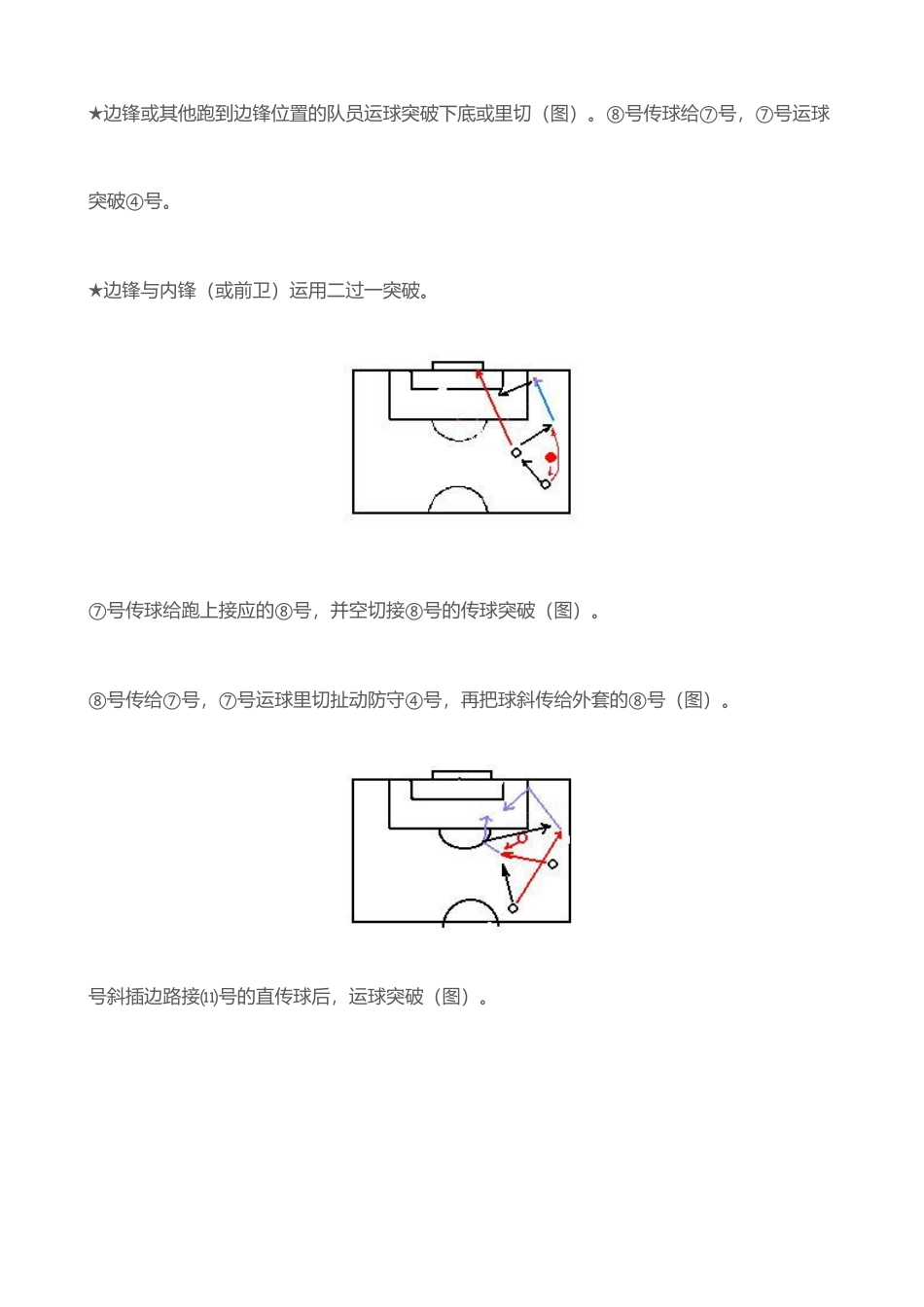 ★边锋或其他跑到边锋位置的队员运球突破下底或里切（图）。⑧号传球给⑦号，⑦号运球突破④号。

★边锋与内锋（或前卫）运用二过一突破。

⑦号传球给跑上接应的⑧号，并空切接⑧号的传球突破（图）。

⑧号传给⑦号，⑦号运球里切扯动防守④号，再把球斜传给外套的⑧号（图）。

号斜插边路接⑾号的直传球后，运球突破（图）。