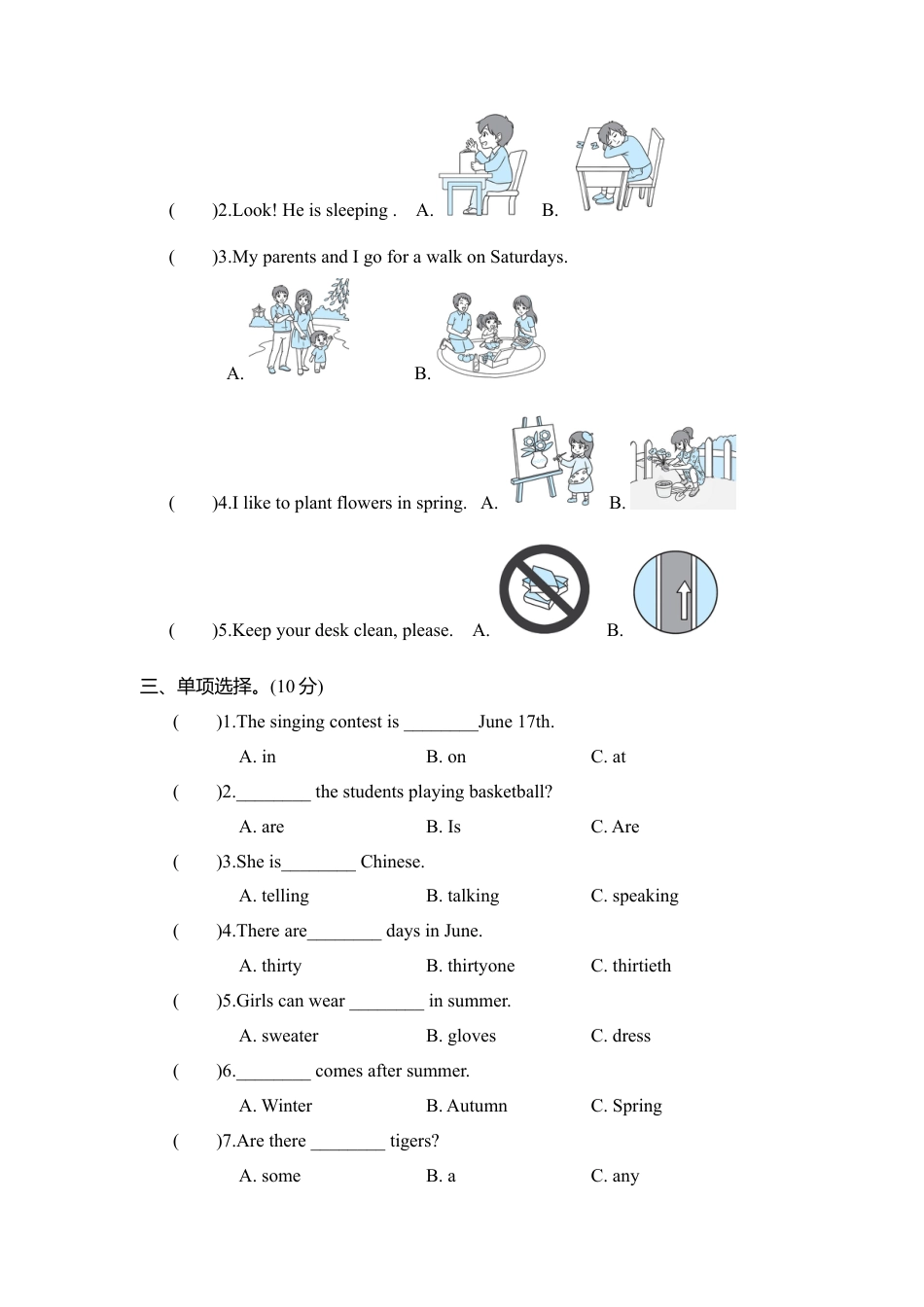 (　　)2.Look! He is sleeping .　A.　　B.

(　　)3.My parents and I go for a walk on Saturdays.

A.　　B.

(　　)4.I like to plant flowers in spring.　A.　　B.

(　　)5.Keep your desk clean, please.　A.　　B.

三、单项选择。(10 分)

(　　)1.The singing contest is ________June 17th.

A. in　　B. on　　C. at

(　　)2.________ the students playing basketball?

A. are　　B. Is　　C. Are

(　　)3.She is________ Chinese.

A. telling　　B. talking　　C. speaking

(　　)4.There are________ days in June.

A. thirty　　B. thirtyone　　C. thirtieth

(　　)5.Girls can wear ________ in summer.

A. sweater　　B. gloves　　C. dress

(　　)6.________ comes after summer.

A. Winter　　B. Autumn　　C. Spring

(　　)7.Are there ________ tigers?

A. some　　B. a　　C. any