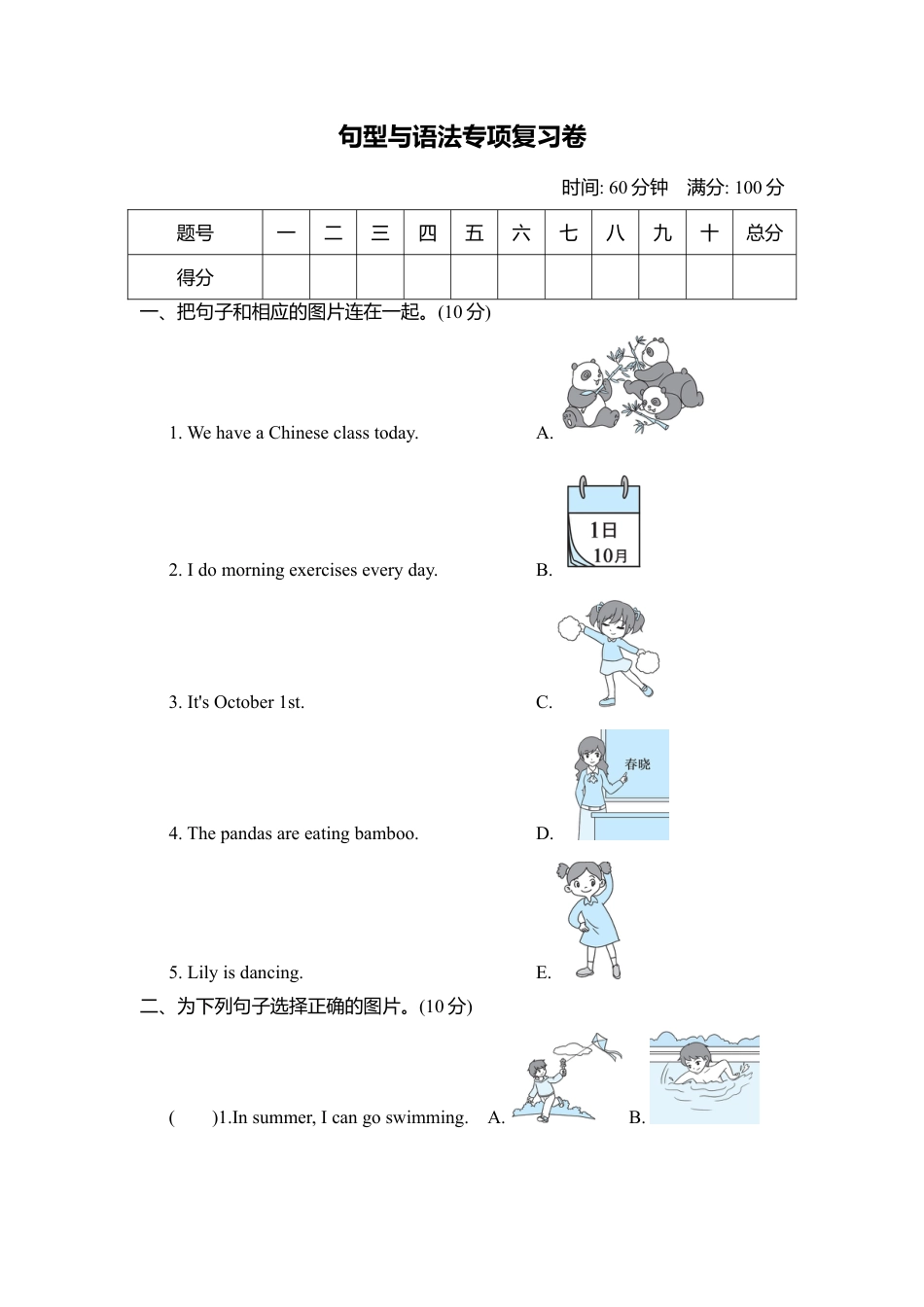 句型与语法专项复习卷

时间: 60 分钟　满分: 100 分

| 题号 | 一 | 二 | 三 | 四 | 五 | 六 | 七 | 八 | 九 | 十 | 总分 |
|---|---|---|---|---|---|---|---|---|---|---|---|
| 得分 | | | | | | | | | | | |

一、把句子和相应的图片连在一起。(10 分)

1. We have a Chinese class today.　　A.

2. I do morning exercises every day.　　B. 1日 10月

3. It's October 1st.　　C.

4. The pandas are eating bamboo.　　D. 春晓

5. Lily is dancing.　　E.

二、为下列句子选择正确的图片。(10 分)

(　　)1.In summer, I can go swimming.　A.　　B.