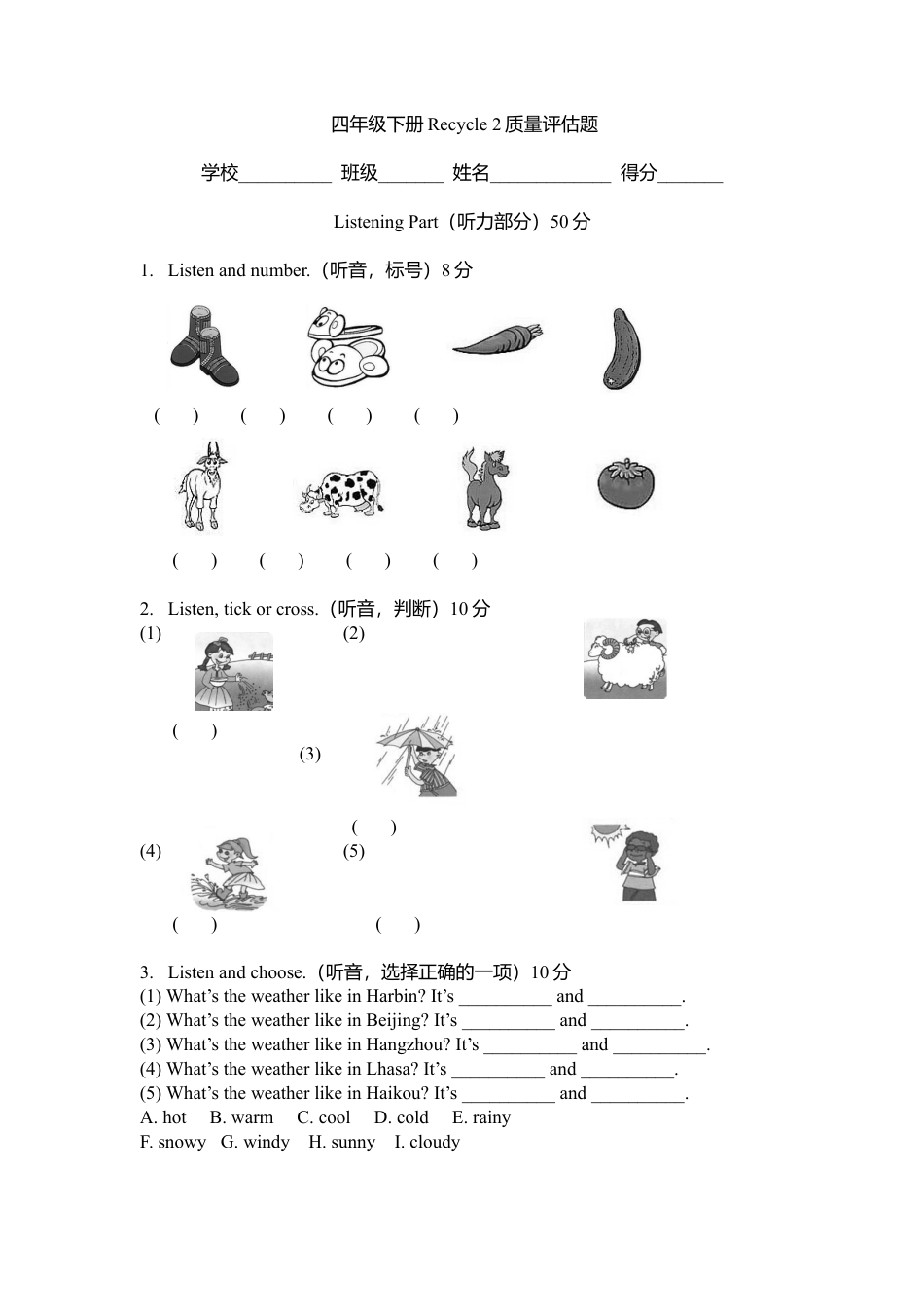 四年级下册 Recycle 2 质量评估题

学校__________ 班级_______ 姓名_____________ 得分_______

Listening Part（听力部分）50 分

1. Listen and number.（听音，标号）8 分

( ) ( ) ( ) ( )

( ) ( ) ( ) ( )

2. Listen, tick or cross.（听音，判断）10 分

(1) (2)

( )

(3)

( )

(4) (5)

( ) ( )

3. Listen and choose.（听音，选择正确的一项）10 分

(1) What's the weather like in Harbin? It's __________ and __________.
(2) What's the weather like in Beijing? It's __________ and __________.
(3) What's the weather like in Hangzhou? It's __________ and __________.
(4) What's the weather like in Lhasa? It's __________ and __________.
(5) What's the weather like in Haikou? It's __________ and __________.
A. hot B. warm C. cool D. cold E. rainy
F. snowy G. windy H. sunny I. cloudy