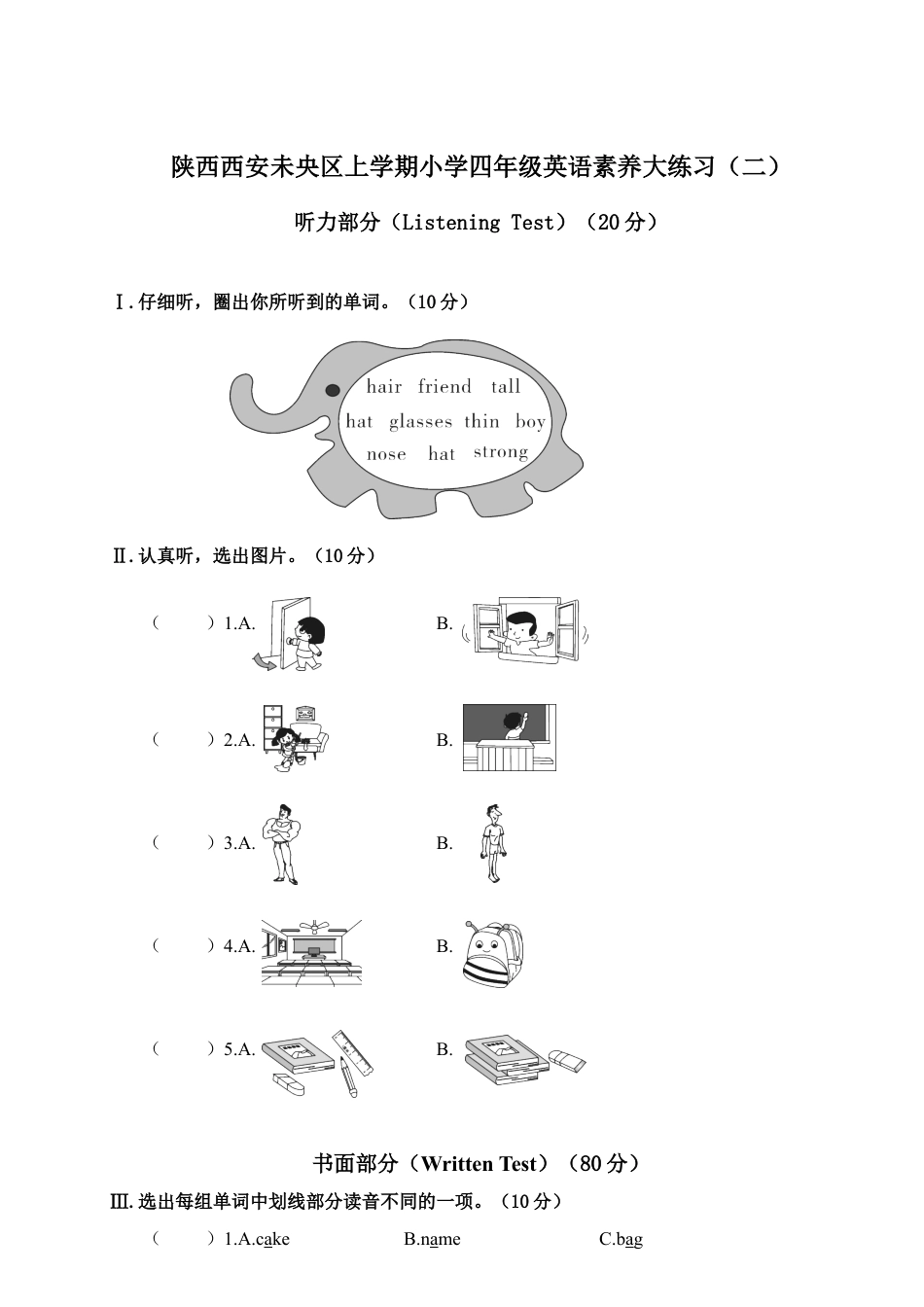 陕西西安未央区上学期小学四年级英语素养大练习（二）

听力部分（Listening Test）（20分）

Ⅰ.仔细听，圈出你所听到的单词。（10分）

hair friend tall
hat glasses thin boy
nose hat strong

Ⅱ.认真听，选出图片。（10分）

（ ）1.A. B.

（ ）2.A. B.

（ ）3.A. B.

（ ）4.A. B.

（ ）5.A. B.

书面部分（Written Test）（80分）

Ⅲ.选出每组单词中划线部分读音不同的一项。（10分）

（ ）1.A.cake B.name C.bag