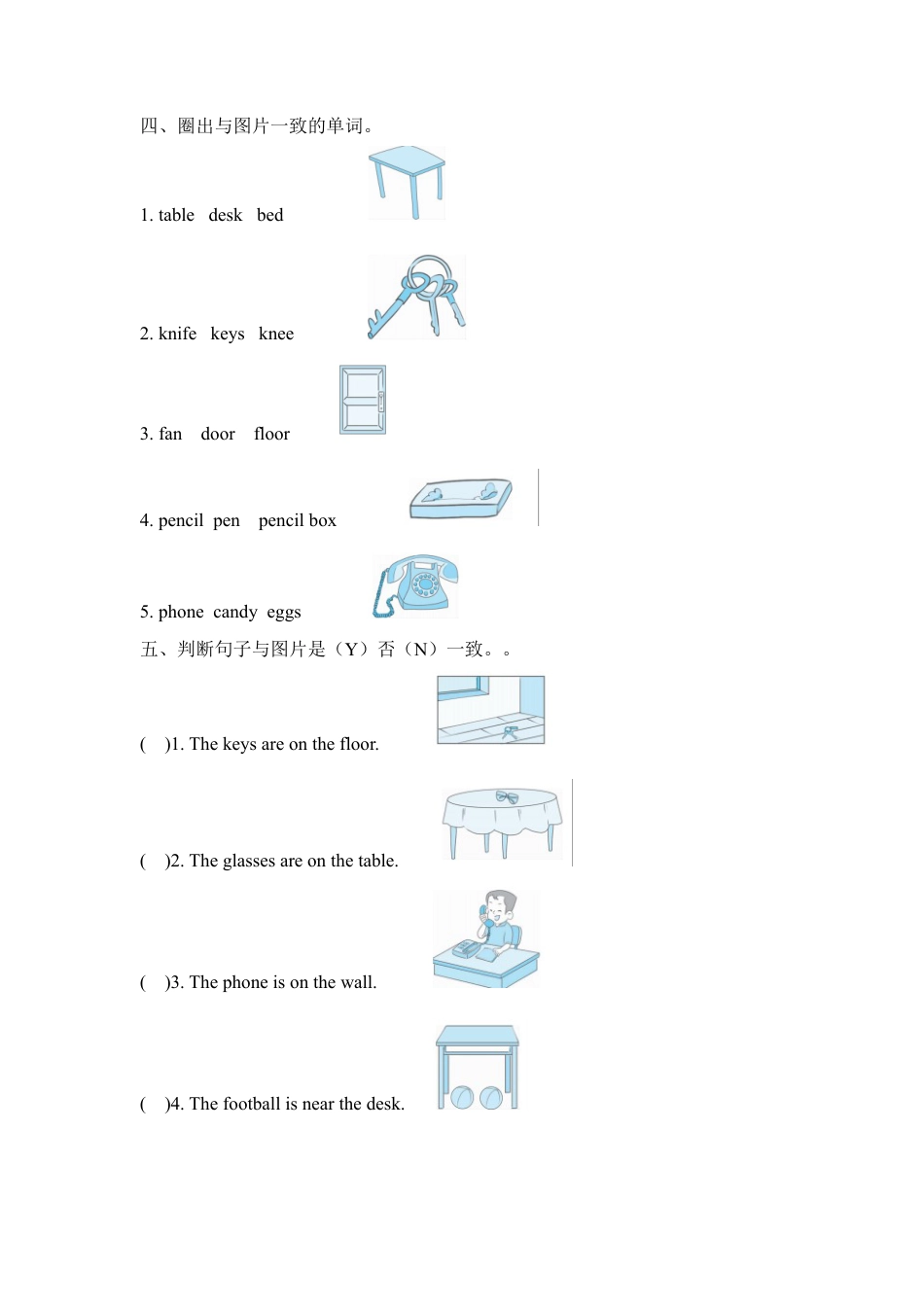 四、圈出与图片一致的单词。

1. table desk bed

2. knife keys knee

3. fan door floor

4. pencil pen pencil box

5. phone candy eggs

五、判断句子与图片是（Y）否（N）一致。。

( )1. The keys are on the floor.

( )2. The glasses are on the table.

( )3. The phone is on the wall.

( )4. The football is near the desk.