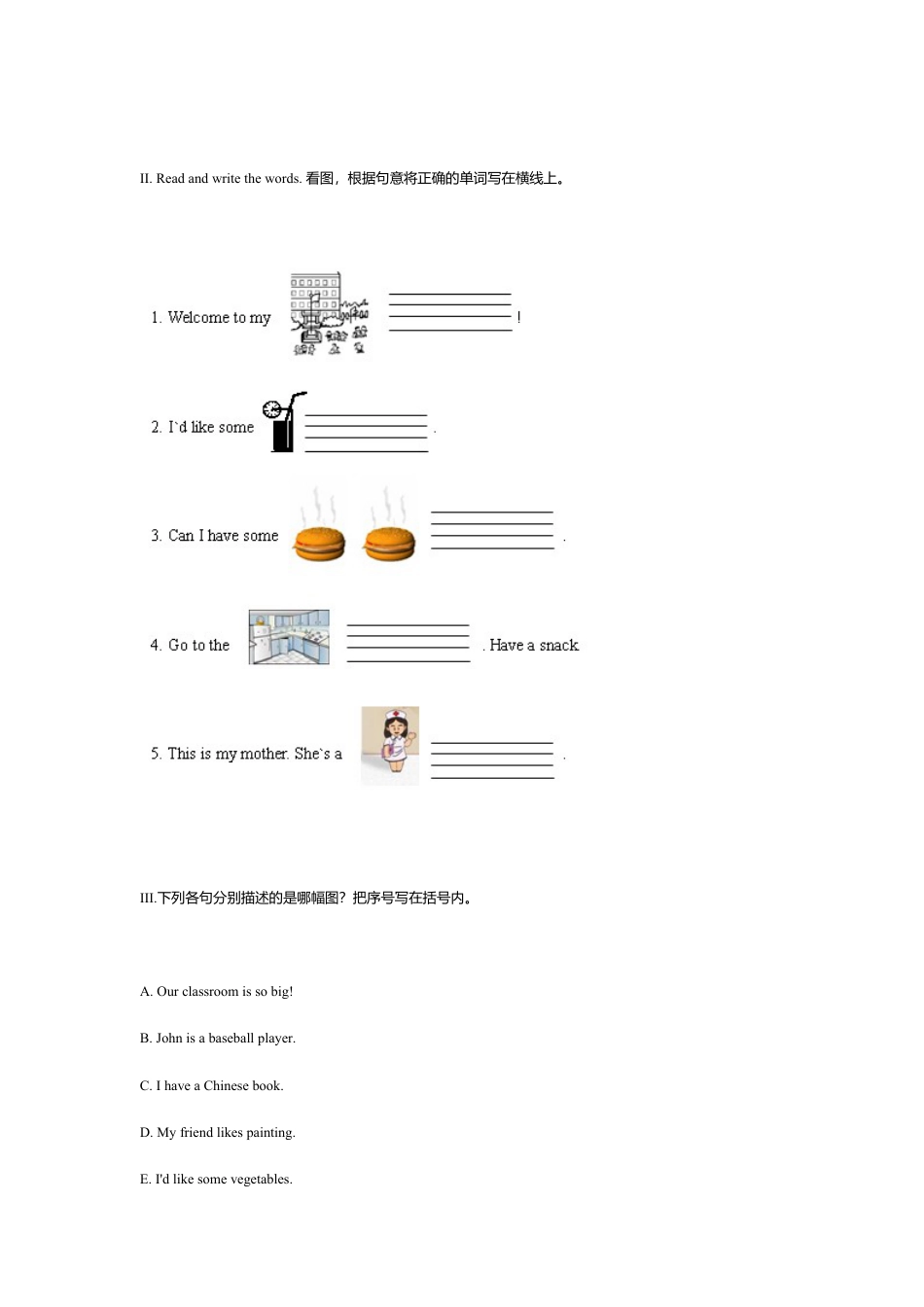 II. Read and write the words. 看图，根据句意将正确的单词写在横线上。

1. Welcome to my ________ !

2. I`d like some ________ .

3. Can I have some ________ .

4. Go to the ________ . Have a snack.

5. This is my mother. She`s a ________ .

III.下列各句分别描述的是哪幅图？把序号写在括号内。

A. Our classroom is so big!

B. John is a baseball player.

C. I have a Chinese book.

D. My friend likes painting.

E. I'd like some vegetables.