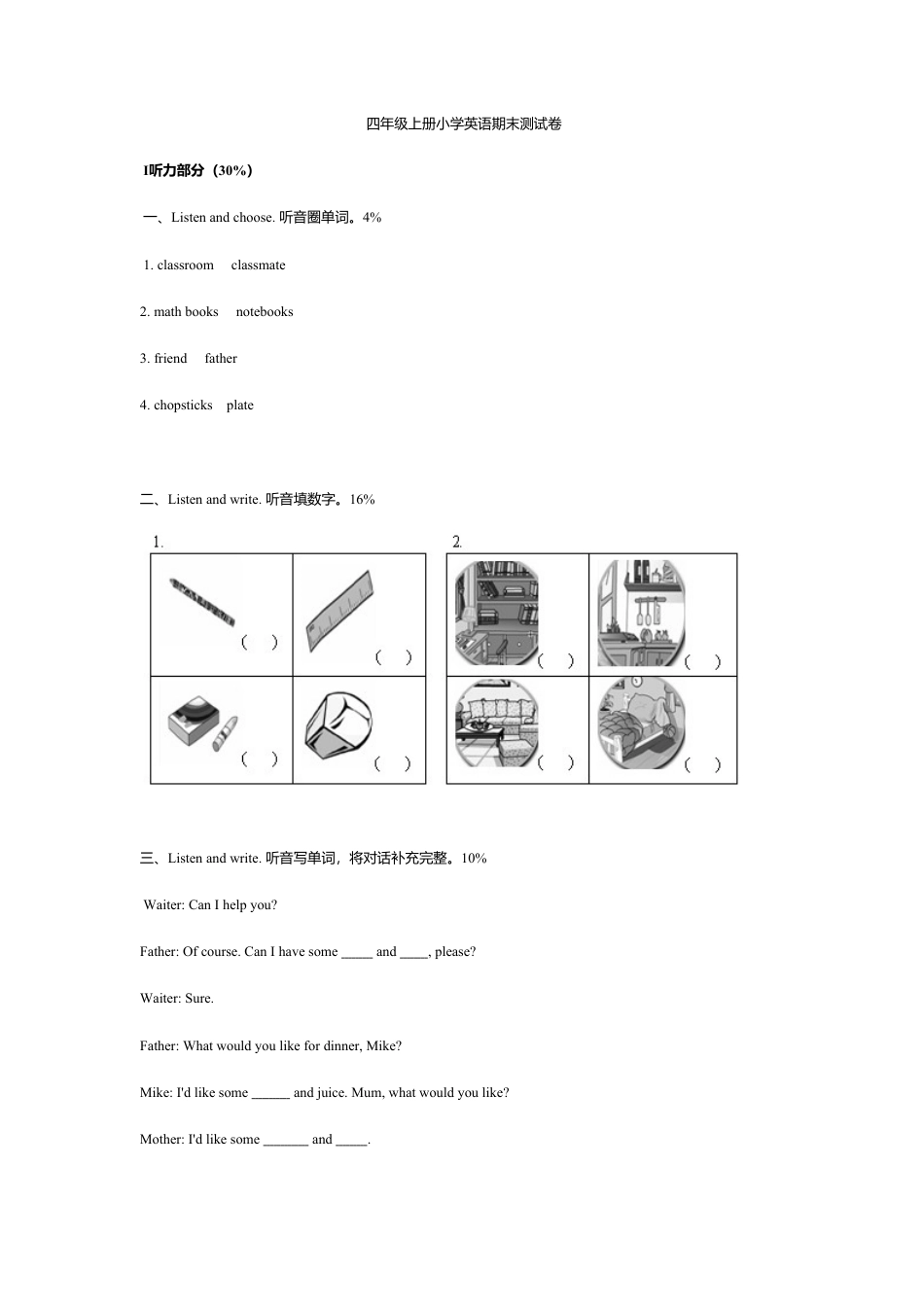 四年级上册小学英语期末测试卷

I听力部分（30%）

一、Listen and choose. 听音圈单词。4%

1. classroom  classmate

2. math books  notebooks

3. friend  father

4. chopsticks  plate

二、Listen and write. 听音填数字。16%

1.

| （ ） | （ ） |
|---|---|
| （ ） | （ ） |

2.

| （ ） | （ ） |
|---|---|
| （ ） | （ ） |

三、Listen and write. 听音写单词，将对话补充完整。10%

Waiter: Can I help you?

Father: Of course. Can I have some _____ and ____, please?

Waiter: Sure.

Father: What would you like for dinner, Mike?

Mike: I'd like some ______ and juice. Mum, what would you like?

Mother: I'd like some _______ and _____.