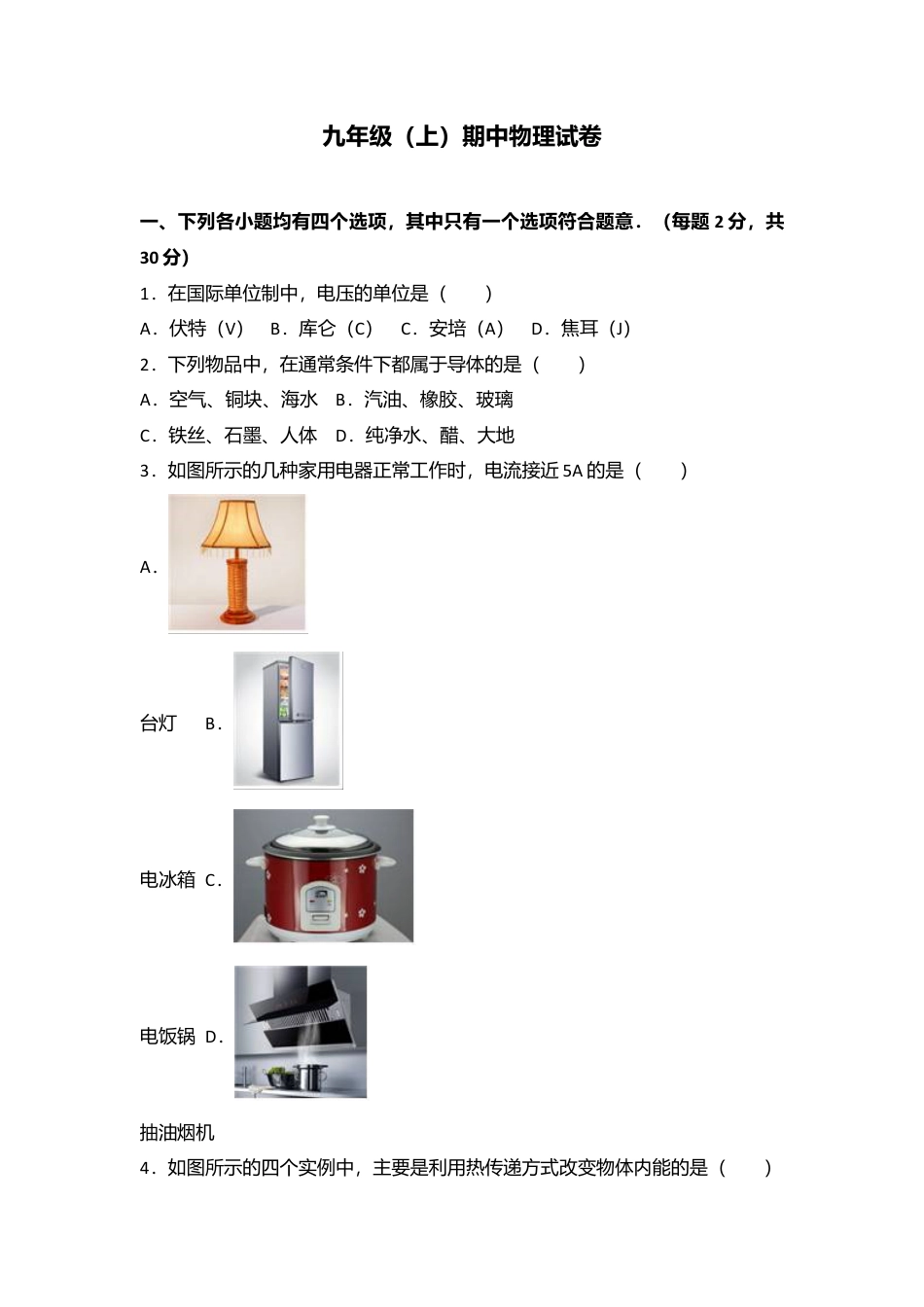 九年级（上）期中物理试卷

一、下列各小题均有四个选项，其中只有一个选项符合题意．（每题 2 分，共 30 分）

1．在国际单位制中，电压的单位是（　　）

A．伏特（V）　B．库仑（C）　C．安培（A）　D．焦耳（J）

2．下列物品中，在通常条件下都属于导体的是（　　）

A．空气、铜块、海水　B．汽油、橡胶、玻璃

C．铁丝、石墨、人体　D．纯净水、醋、大地

3．如图所示的几种家用电器正常工作时，电流接近 5A 的是（　　）

A．

台灯　B．

电冰箱　C．

电饭锅　D．

抽油烟机

4．如图所示的四个实例中，主要是利用热传递方式改变物体内能的是（　　）