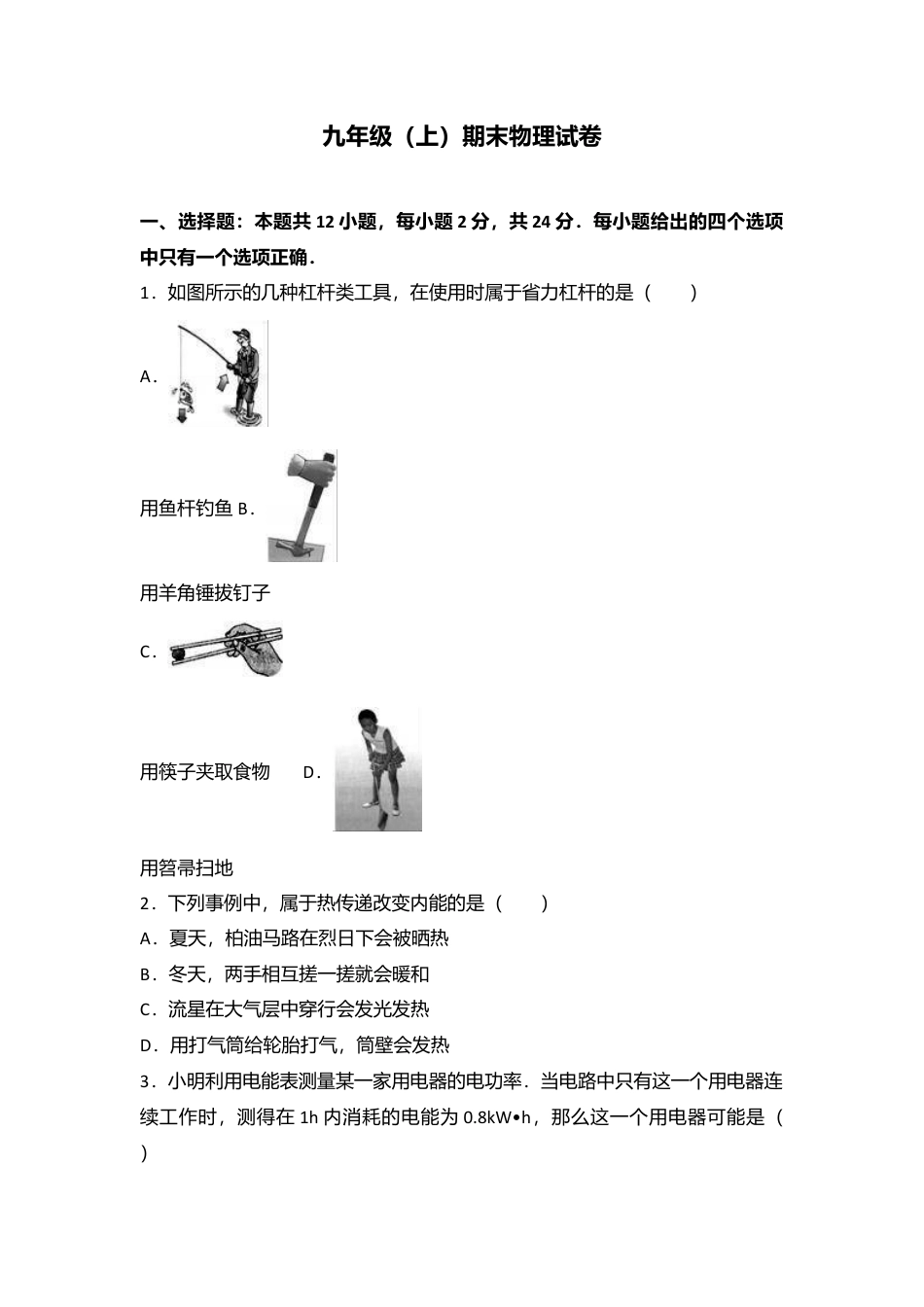 九年级（上）期末物理试卷

一、选择题：本题共 12 小题，每小题 2 分，共 24 分．每小题给出的四个选项中只有一个选项正确．

1．如图所示的几种杠杆类工具，在使用时属于省力杠杆的是（　　）

A．

用鱼杆钓鱼 B．

用羊角锤拔钉子

C．

用筷子夹取食物　　D．

用笤帚扫地

2．下列事例中，属于热传递改变内能的是（　　）

A．夏天，柏油马路在烈日下会被晒热

B．冬天，两手相互搓一搓就会暖和

C．流星在大气层中穿行会发光发热

D．用打气筒给轮胎打气，筒壁会发热

3．小明利用电能表测量某一家用电器的电功率．当电路中只有这一个用电器连续工作时，测得在 1h 内消耗的电能为 0.8kW•h，那么这一个用电器可能是（　　）