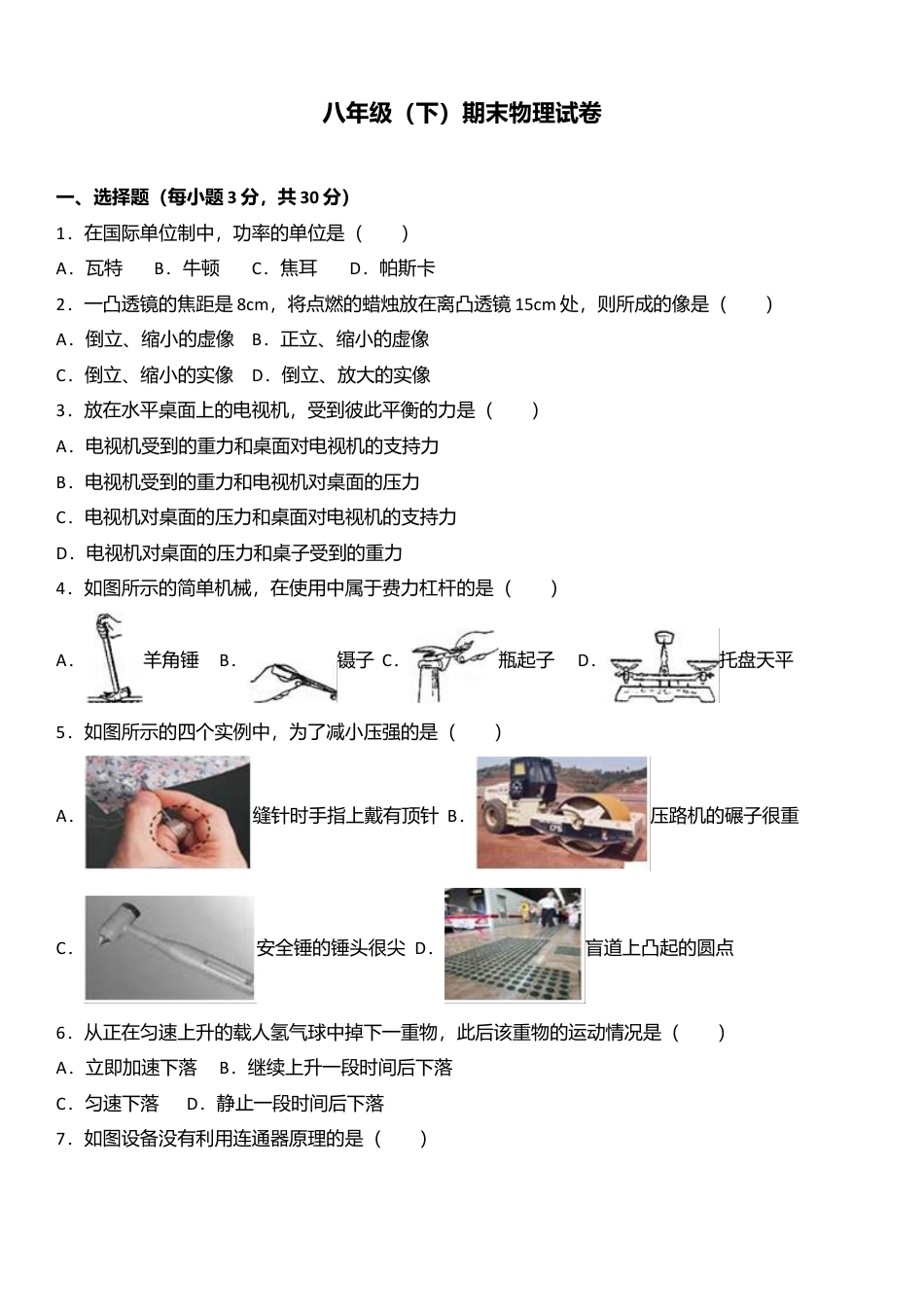 八年级（下）期末物理试卷

一、选择题（每小题 3 分，共 30 分）

1．在国际单位制中，功率的单位是（　　）

A．瓦特　　B．牛顿　　C．焦耳　　D．帕斯卡

2．一凸透镜的焦距是 8cm，将点燃的蜡烛放在离凸透镜 15cm 处，则所成的像是（　　）

A．倒立、缩小的虚像　B．正立、缩小的虚像

C．倒立、缩小的实像　D．倒立、放大的实像

3．放在水平桌面上的电视机，受到彼此平衡的力是（　　）

A．电视机受到的重力和桌面对电视机的支持力

B．电视机受到的重力和电视机对桌面的压力

C．电视机对桌面的压力和桌面对电视机的支持力

D．电视机对桌面的压力和桌子受到的重力

4．如图所示的简单机械，在使用中属于费力杠杆的是（　　）

A．羊角锤　B．镊子　C．瓶起子　D．托盘天平

5．如图所示的四个实例中，为了减小压强的是（　　）

A．缝针时手指上戴有顶针　B．压路机的碾子很重

C．安全锤的锤头很尖　D．盲道上凸起的圆点

6．从正在匀速上升的载人氢气球中掉下一重物，此后该重物的运动情况是（　　）

A．立即加速下落　B．继续上升一段时间后下落

C．匀速下落　　D．静止一段时间后下落

7．如图设备没有利用连通器原理的是（　　）