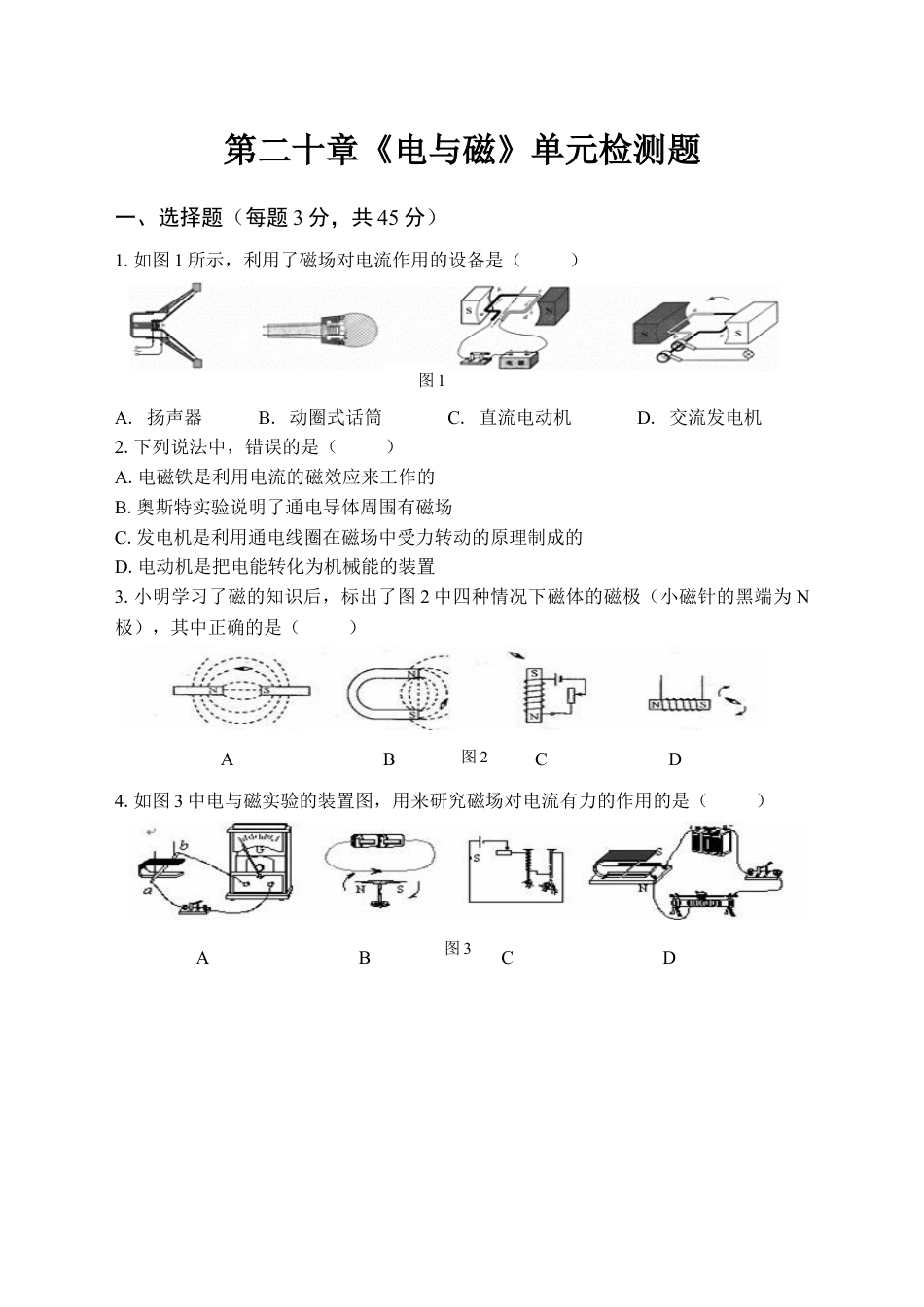 第二十章《电与磁》单元检测题

一、选择题（每题 3 分，共 45 分）

1. 如图 1 所示，利用了磁场对电流作用的设备是（　　）

S N N S

图 1

A. 扬声器　　B. 动圈式话筒　　C. 直流电动机　　D. 交流发电机

2. 下列说法中，错误的是（　　）

A. 电磁铁是利用电流的磁效应来工作的

B. 奥斯特实验说明了通电导体周围有磁场

C. 发电机是利用通电线圈在磁场中受力转动的原理制成的

D. 电动机是把电能转化为机械能的装置

3. 小明学习了磁的知识后，标出了图 2 中四种情况下磁体的磁极（小磁针的黑端为 N 极），其中正确的是（　　）

N S N S S N N S

A　　B　图 2　C　　D

4. 如图 3 中电与磁实验的装置图，用来研究磁场对电流有力的作用的是（　　）

b a G N S S S N

A　　B　图 3　C　　D