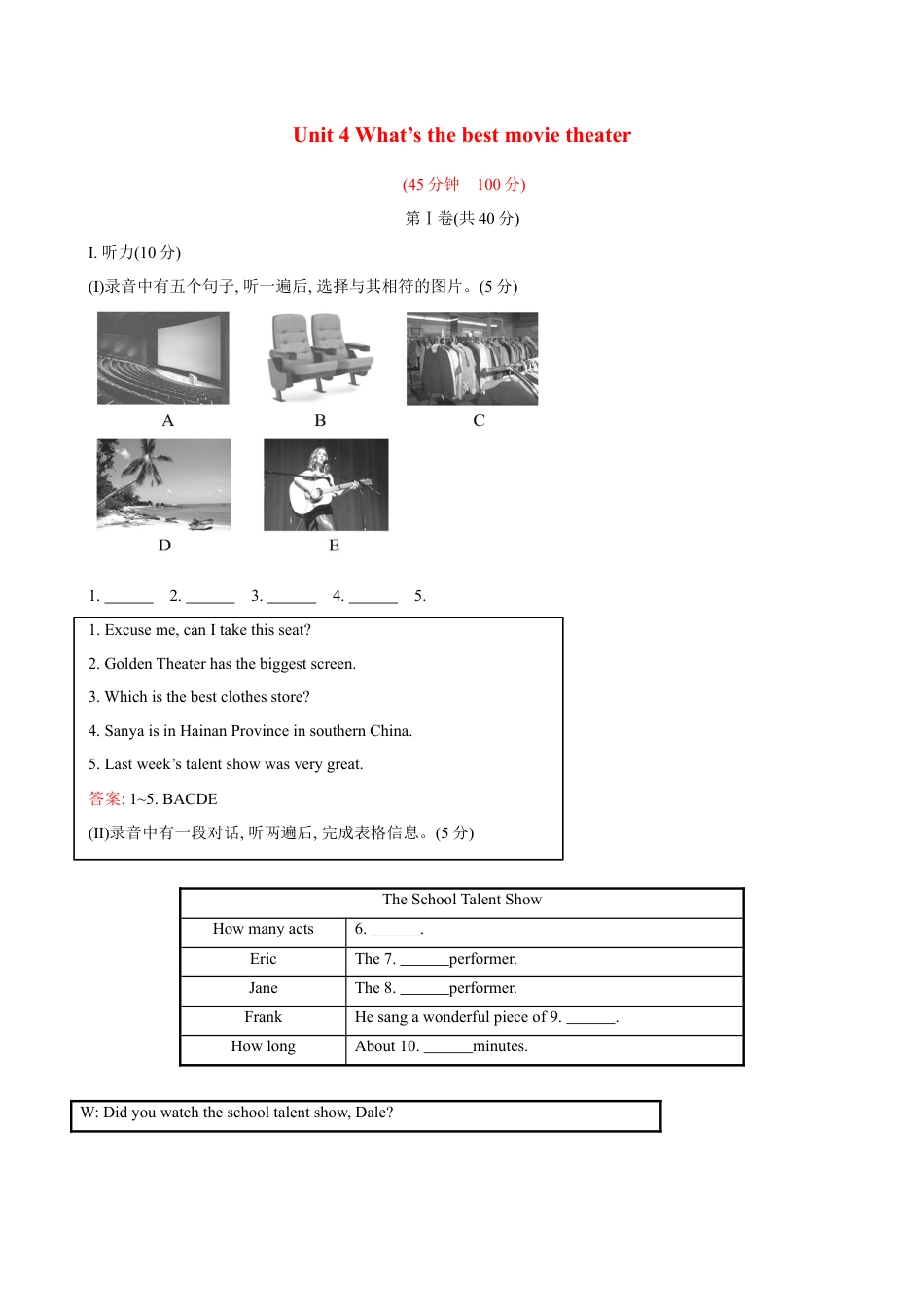 Unit 4 What’s the best movie theater

(45 分钟　100 分)

第 I 卷(共 40 分)

I. 听力(10 分)

(I)录音中有五个句子, 听一遍后, 选择与其相符的图片。(5 分)

A

B

C

D

E

1. ______　2. ______　3. ______　4. ______　5.

1. Excuse me, can I take this seat?

2. Golden Theater has the biggest screen.

3. Which is the best clothes store?

4. Sanya is in Hainan Province in southern China.

5. Last week’s talent show was very great.

答案: 1~5. BACDE

(II)录音中有一段对话, 听两遍后, 完成表格信息。(5 分)

| The School Talent Show | |
|---|---|
| How many acts | 6. ______. |
| Eric | The 7. ______performer. |
| Jane | The 8. ______performer. |
| Frank | He sang a wonderful piece of 9. ______. |
| How long | About 10. ______minutes. |

W: Did you watch the school talent show, Dale?