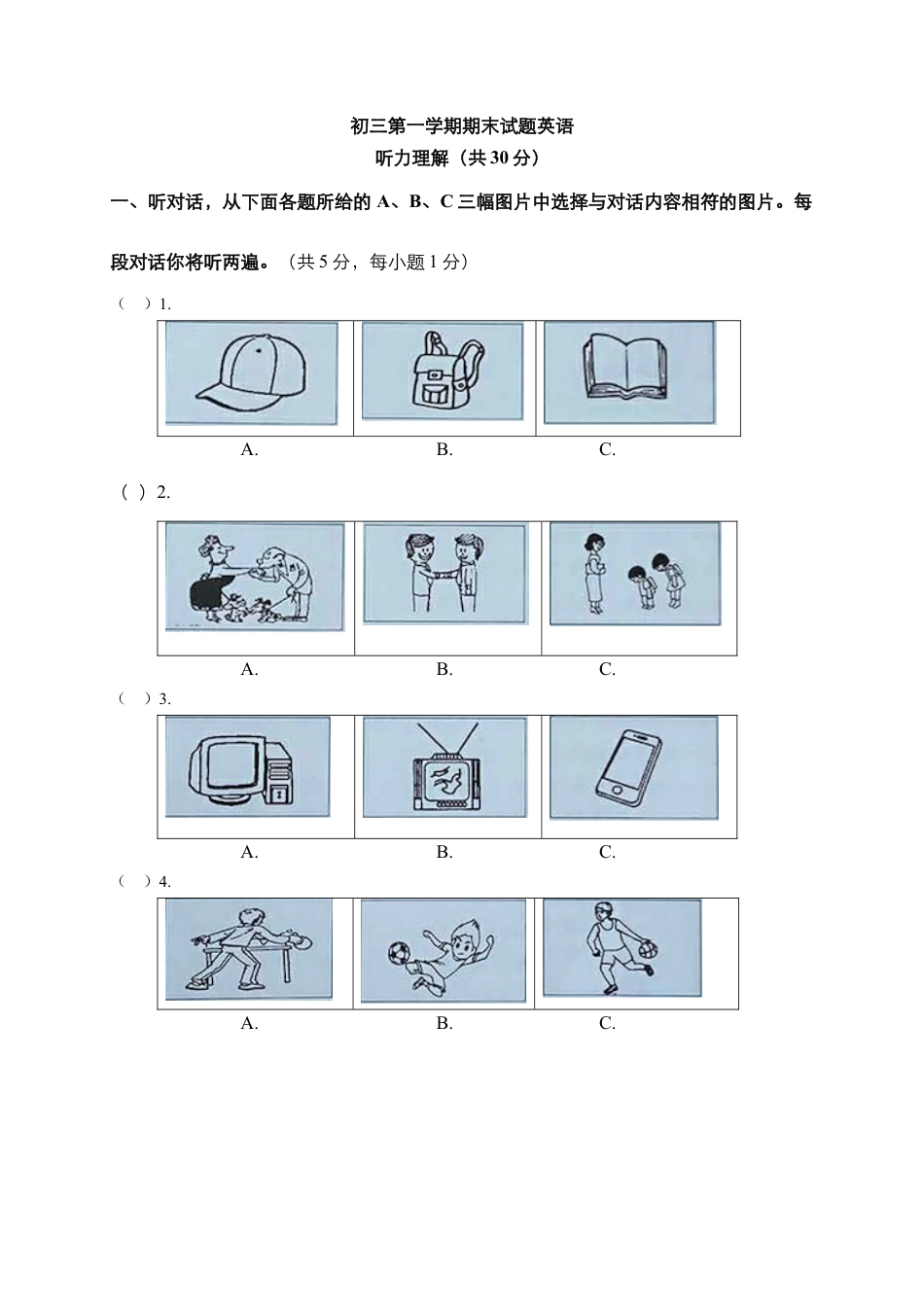 初三第一学期期末试题英语

听力理解（共 30 分）

一、听对话，从下面各题所给的 A、B、C 三幅图片中选择与对话内容相符的图片。每段对话你将听两遍。（共 5 分，每小题 1 分）

（ ）1.

A. B. C.

（ ）2.

A. B. C.

（ ）3.

A. B. C.

（ ）4.

A. B. C.