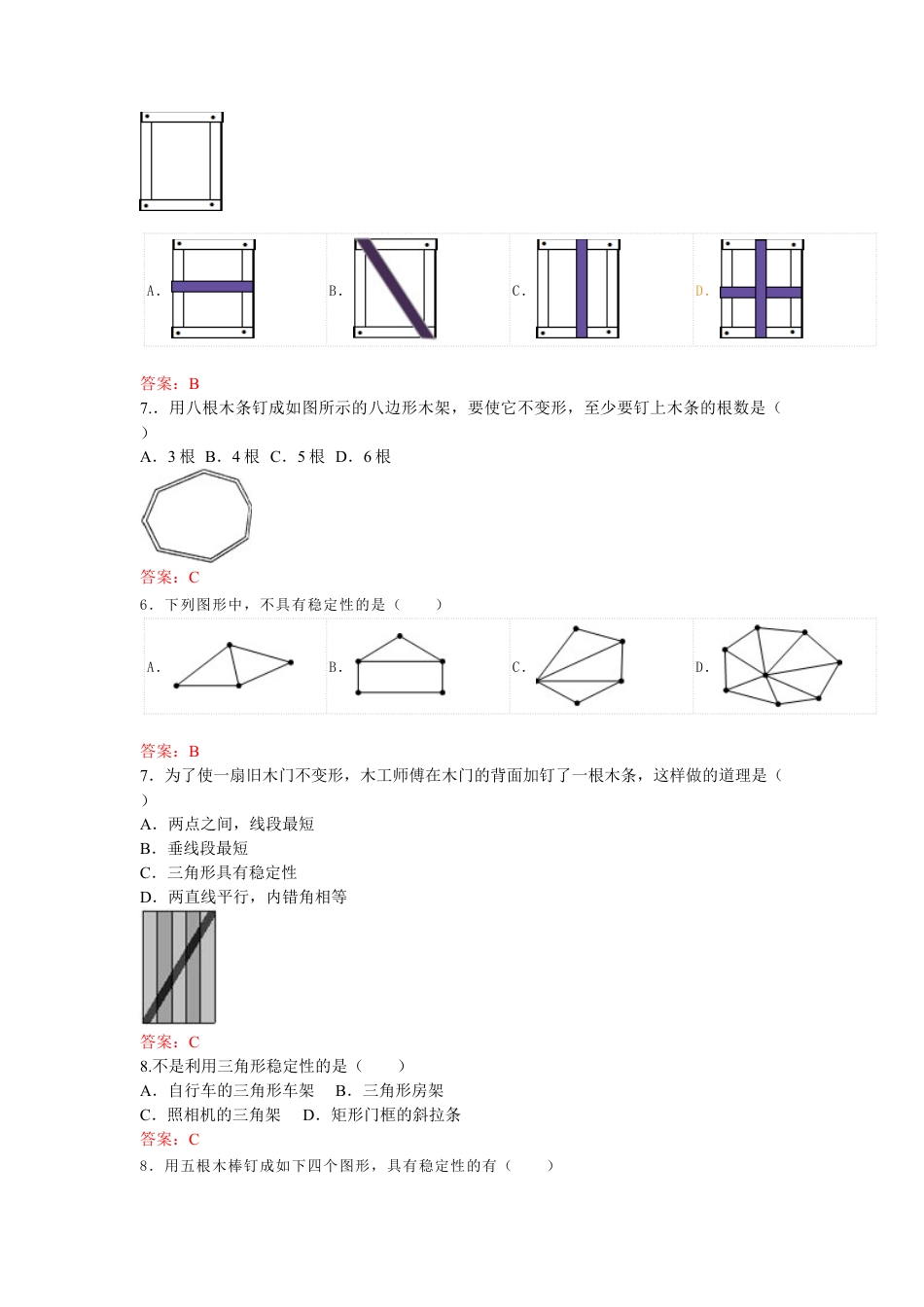 A.

B.

C.

D.

答案：B

7.．用八根木条钉成如图所示的八边形木架，要使它不变形，至少要钉上木条的根数是（ ）

A．3 根 B．4 根 C．5 根 D．6 根

答案：C

6．下列图形中，不具有稳定性的是（　　）

A.

B.

C.

D.

答案：B

7．为了使一扇旧木门不变形，木工师傅在木门的背面加钉了一根木条，这样做的道理是（ ）

A．两点之间，线段最短

B．垂线段最短

C．三角形具有稳定性

D．两直线平行，内错角相等

答案：C

8.不是利用三角形稳定性的是（　　）

A．自行车的三角形车架　B．三角形房架

C．照相机的三角架　D．矩形门框的斜拉条

答案：C

8．用五根木棒钉成如下四个图形，具有稳定性的有（　　）