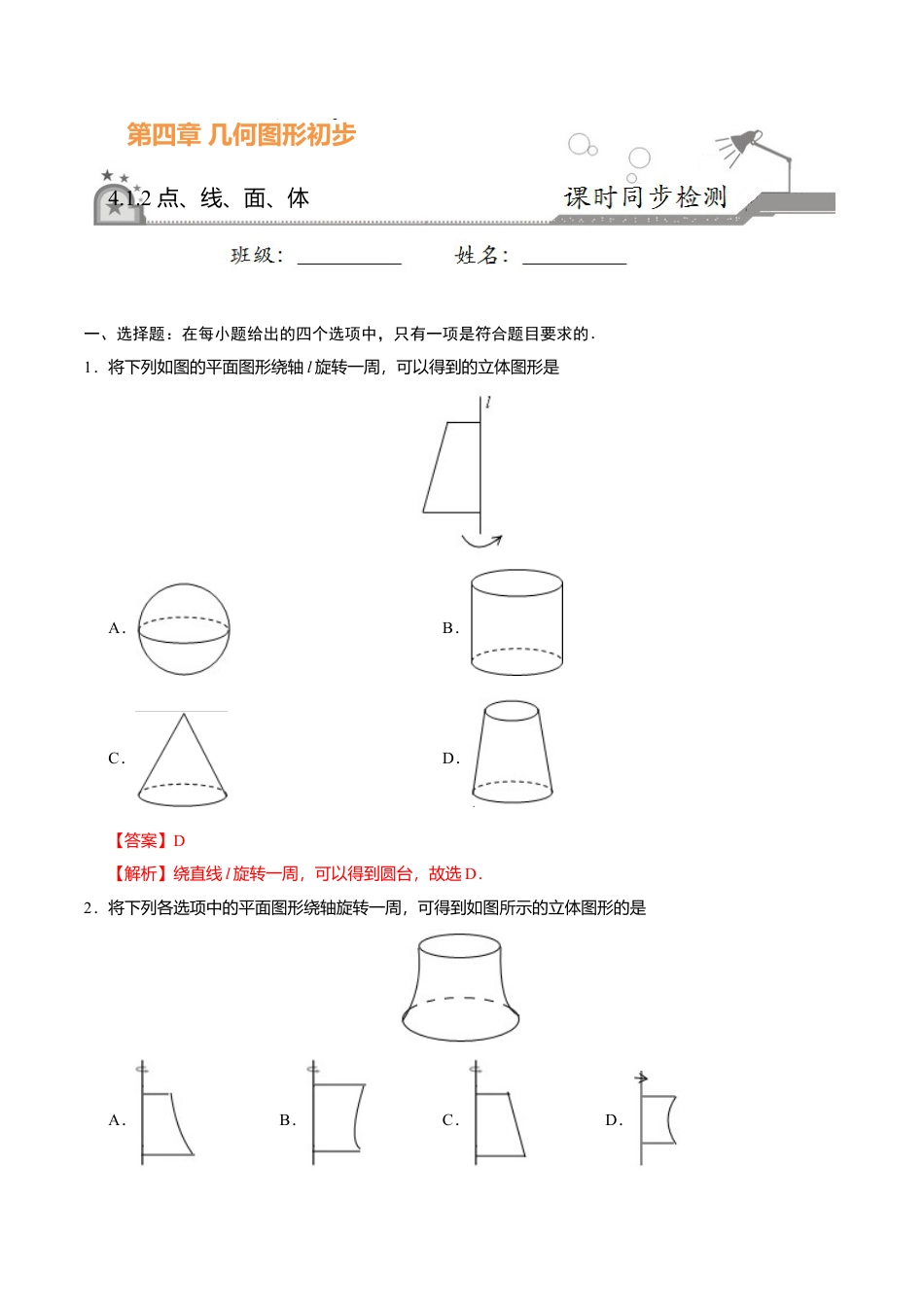 第四章 几何图形初步

4.1.2 点、线、面、体

课时同步检测

班级：__________ 姓名：__________

一、选择题：在每小题给出的四个选项中，只有一项是符合题目要求的．

1．将下列如图的平面图形绕轴 $l$ 旋转一周，可以得到的立体图形是

$l$

A．

B．

C．

D．

【答案】D

【解析】绕直线 $l$ 旋转一周，可以得到圆台，故选 D．

2．将下列各选项中的平面图形绕轴旋转一周，可得到如图所示的立体图形的是

A．

B．

C．

D．