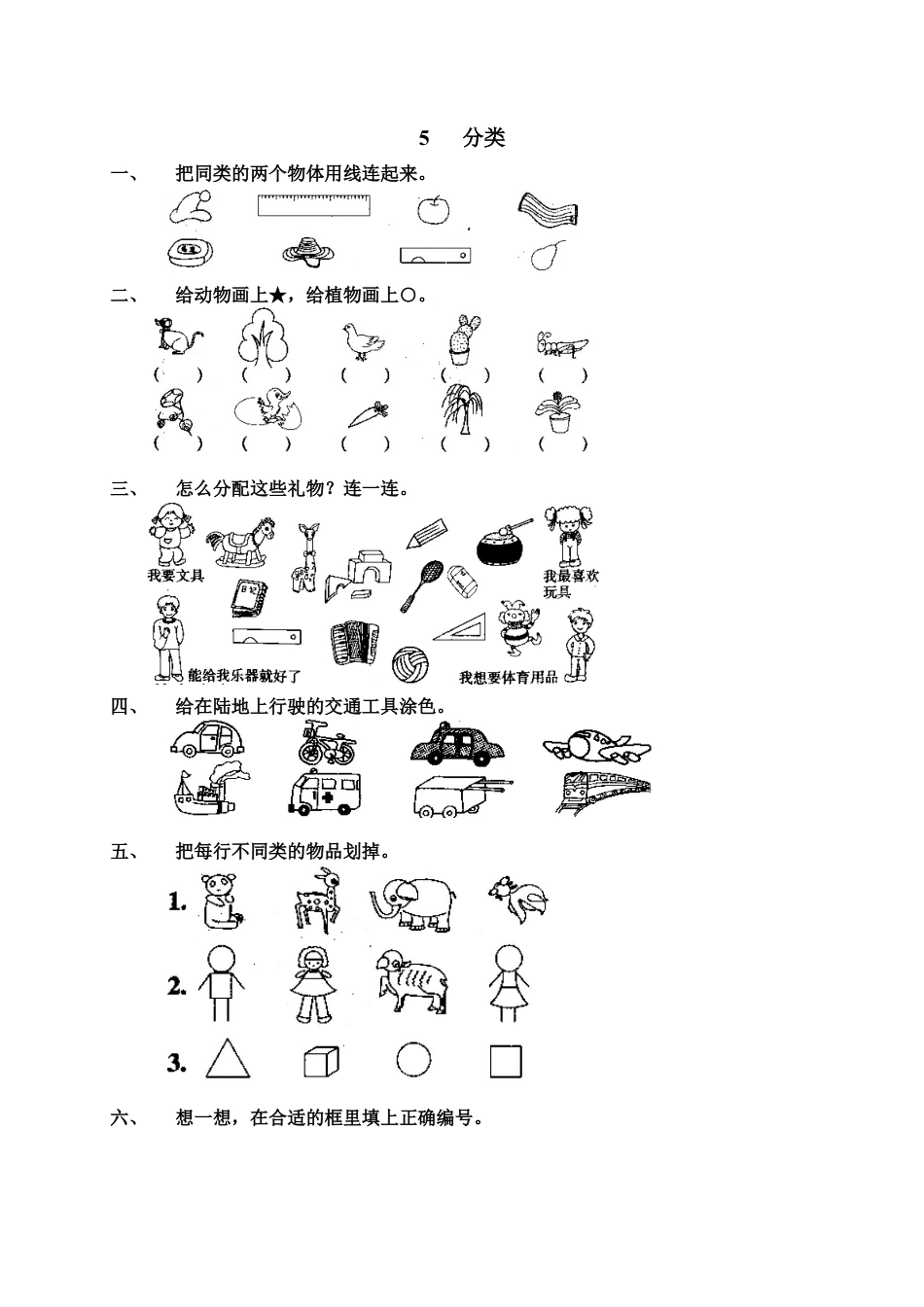 5　分类

一、　把同类的两个物体用线连起来。

二、　给动物画上★，给植物画上○。

(　)　(　)　(　)　(　)　(　)

(　)　(　)　(　)　(　)　(　)

三、　怎么分配这些礼物？连一连。

我要文具

日记

我最喜欢玩具

能给我乐器就好了

我想要体育用品

四、　给在陆地上行驶的交通工具涂色。

五、　把每行不同类的物品划掉。

1.

2.

3.

六、　想一想，在合适的框里填上正确编号。